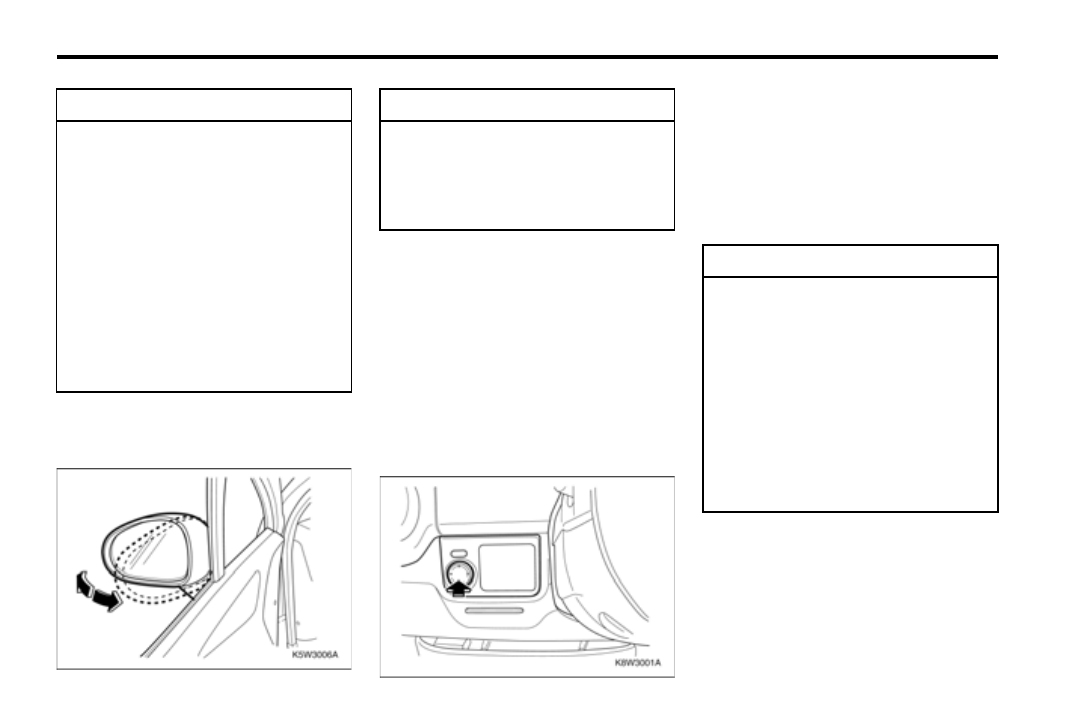 K5W3006A

K8W3001A