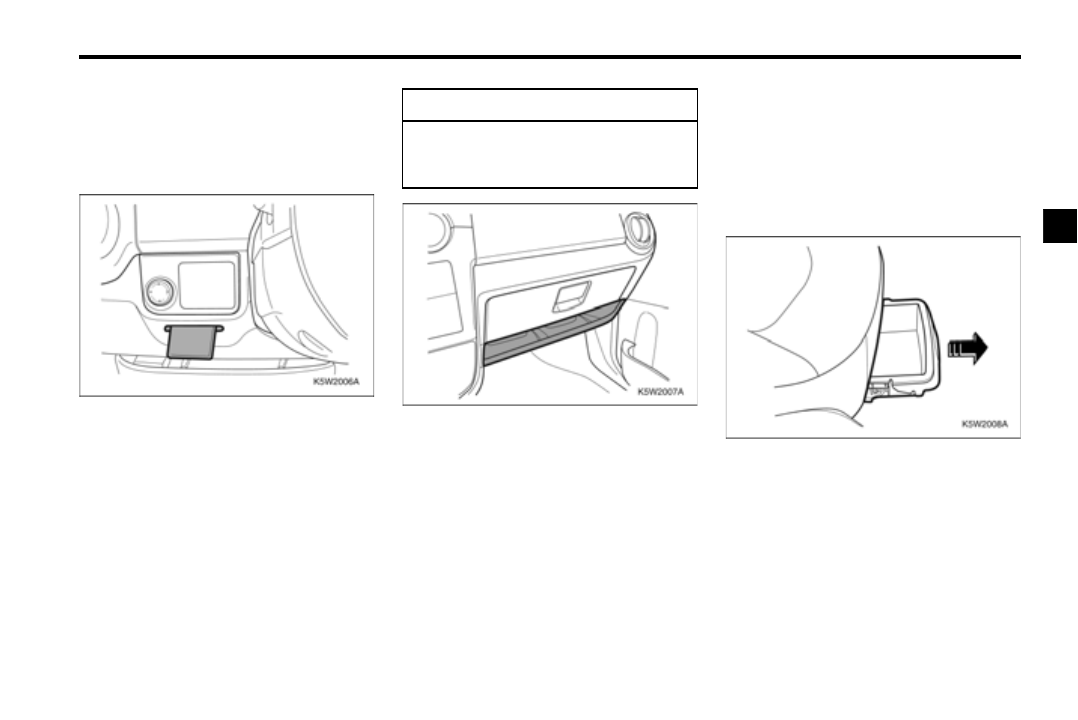 K5W2006A

K5W2007A

K5W2008A