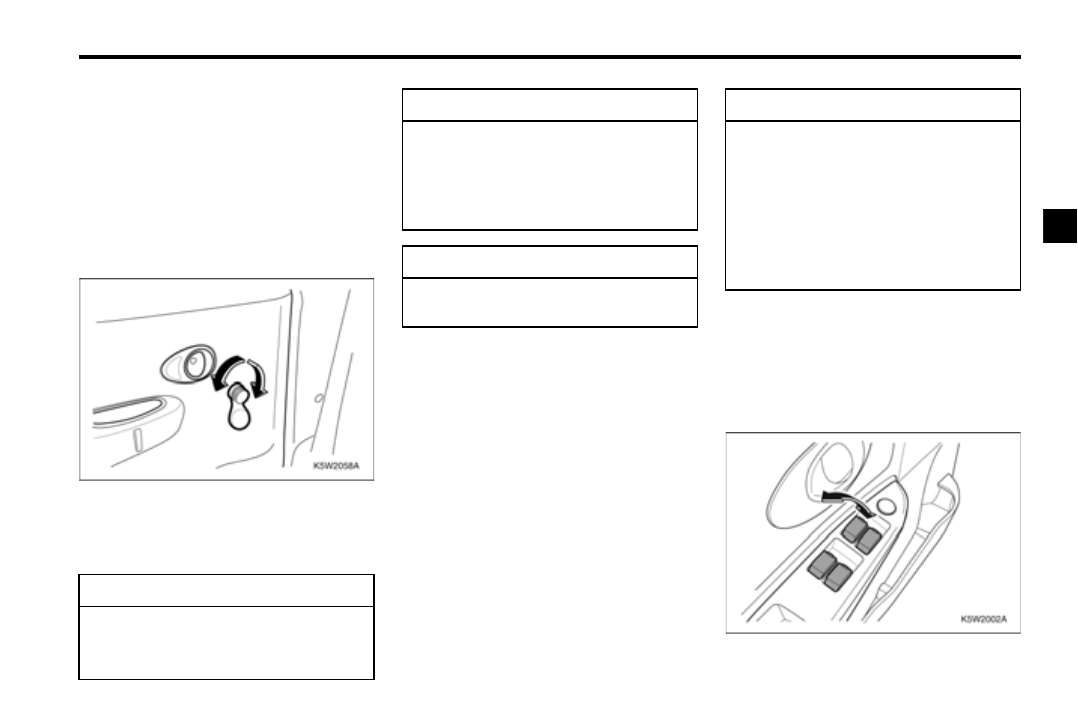 K5W2058A

K5W2002A