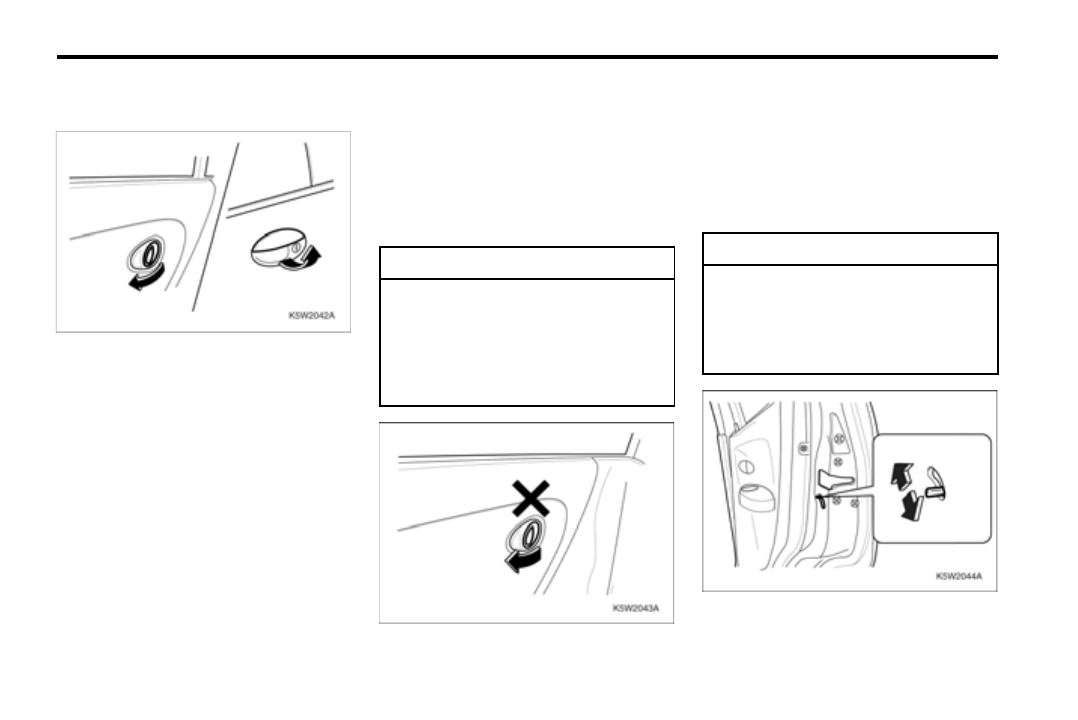 K5W2042A

K5W2043A

K5W2044A