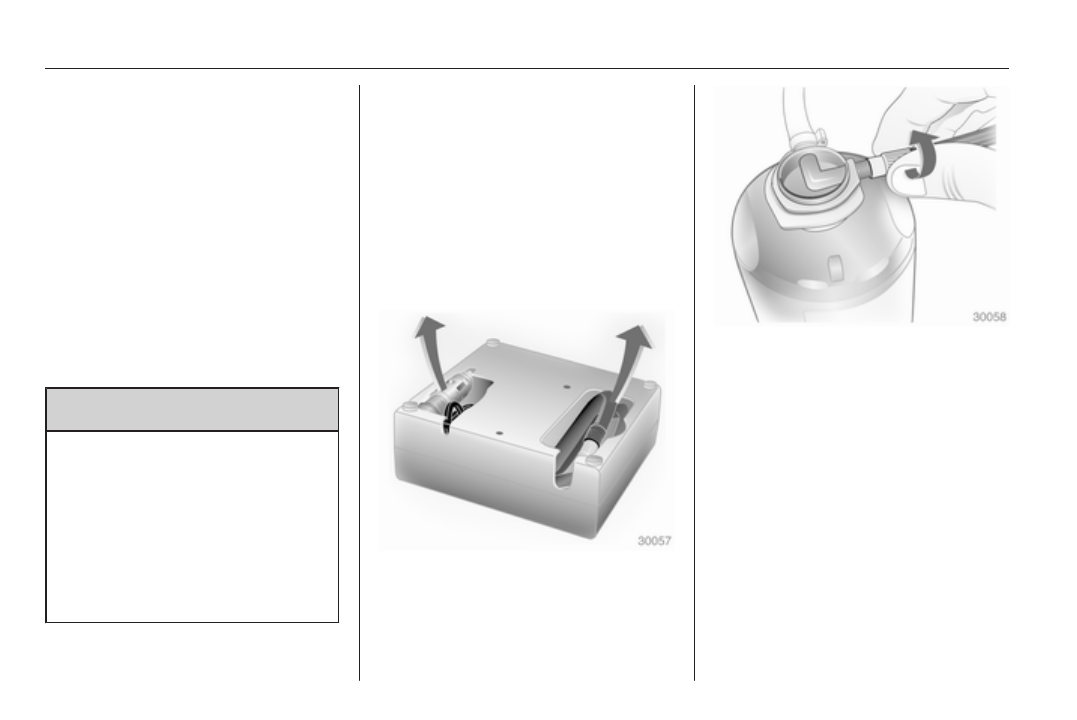 30057

30058