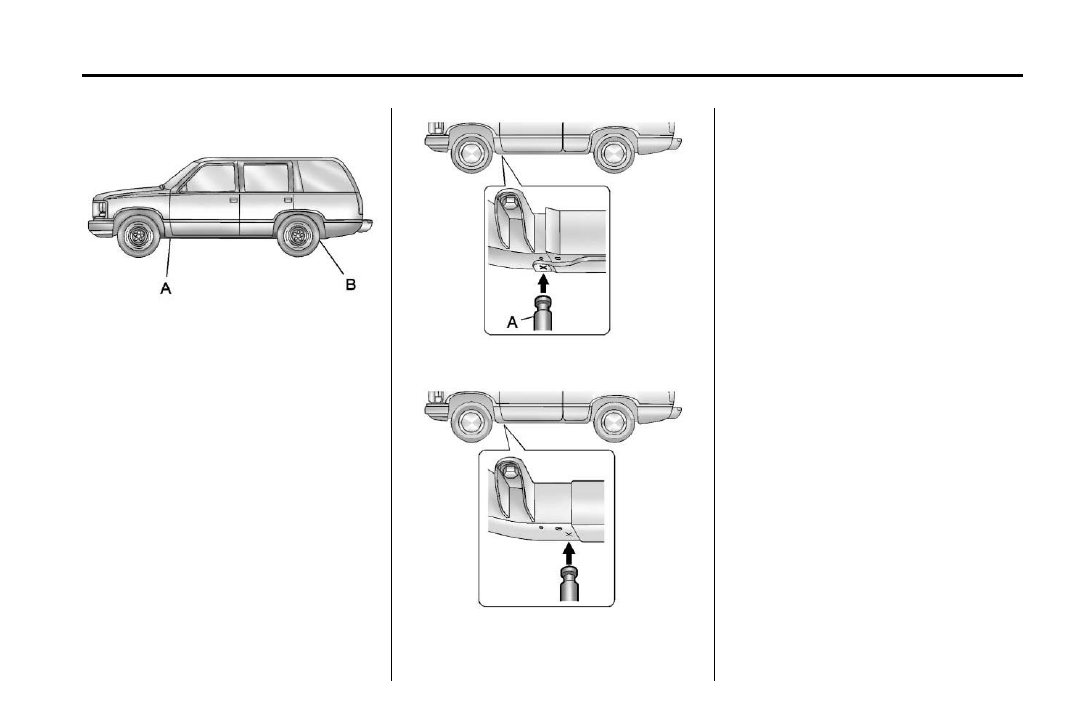 A
B
A