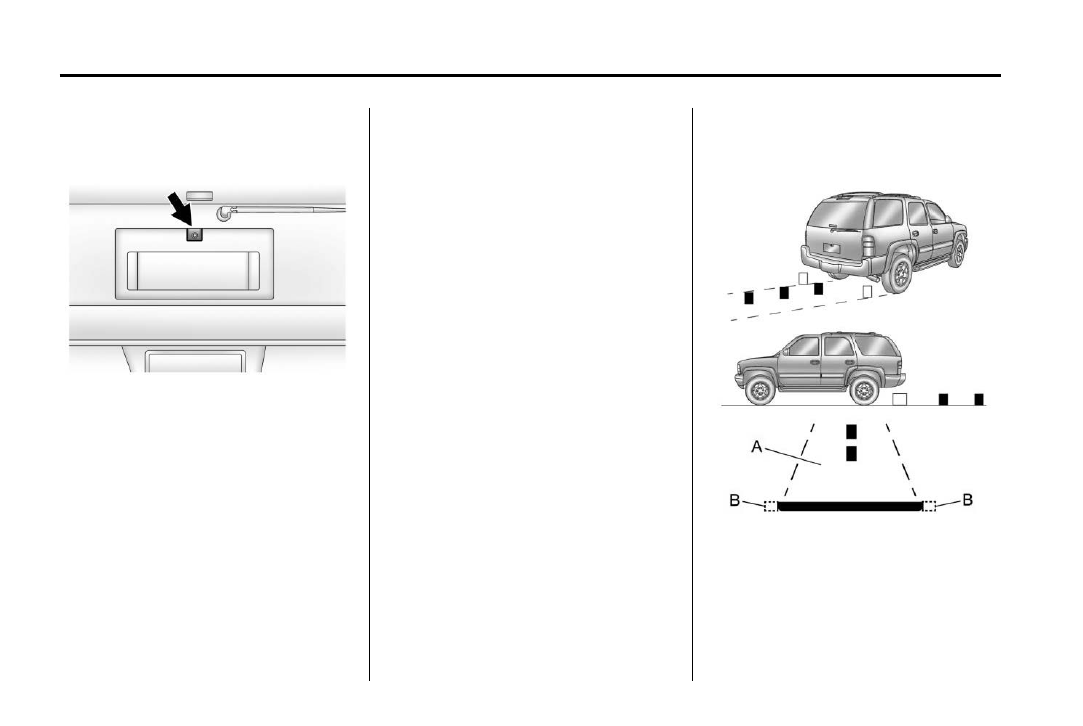 A

B

B