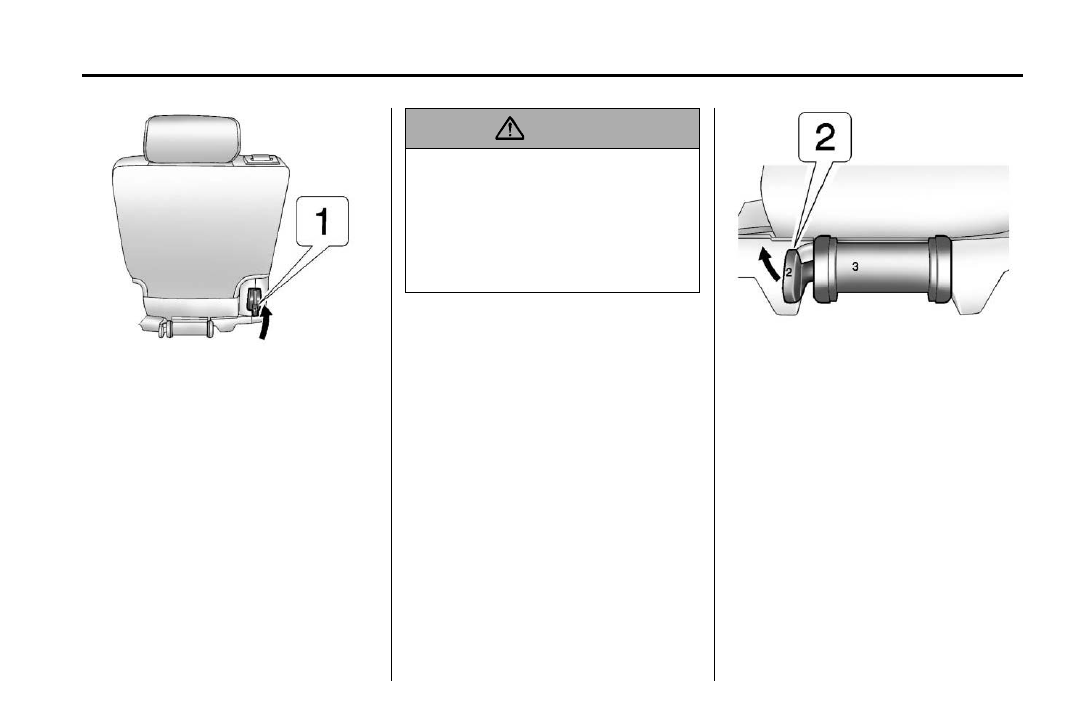 1

2

2

3