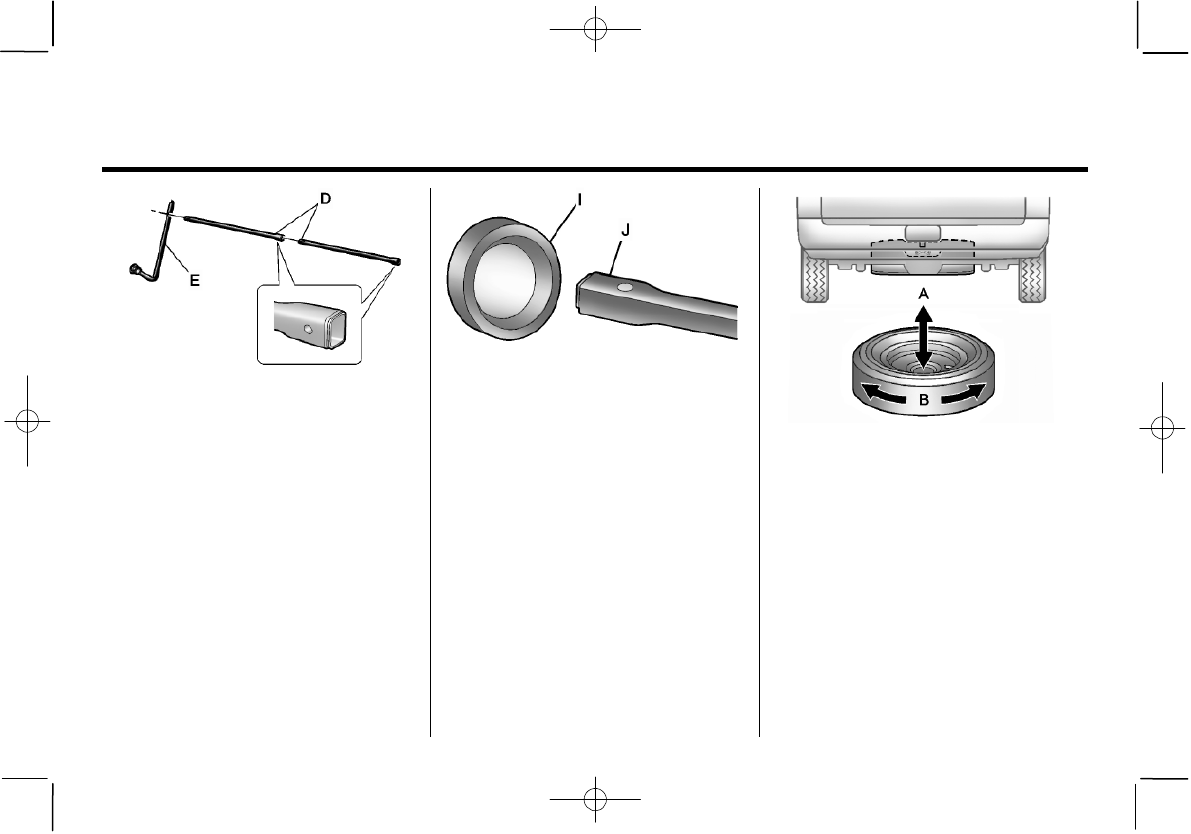 D

E

I

J

A

B