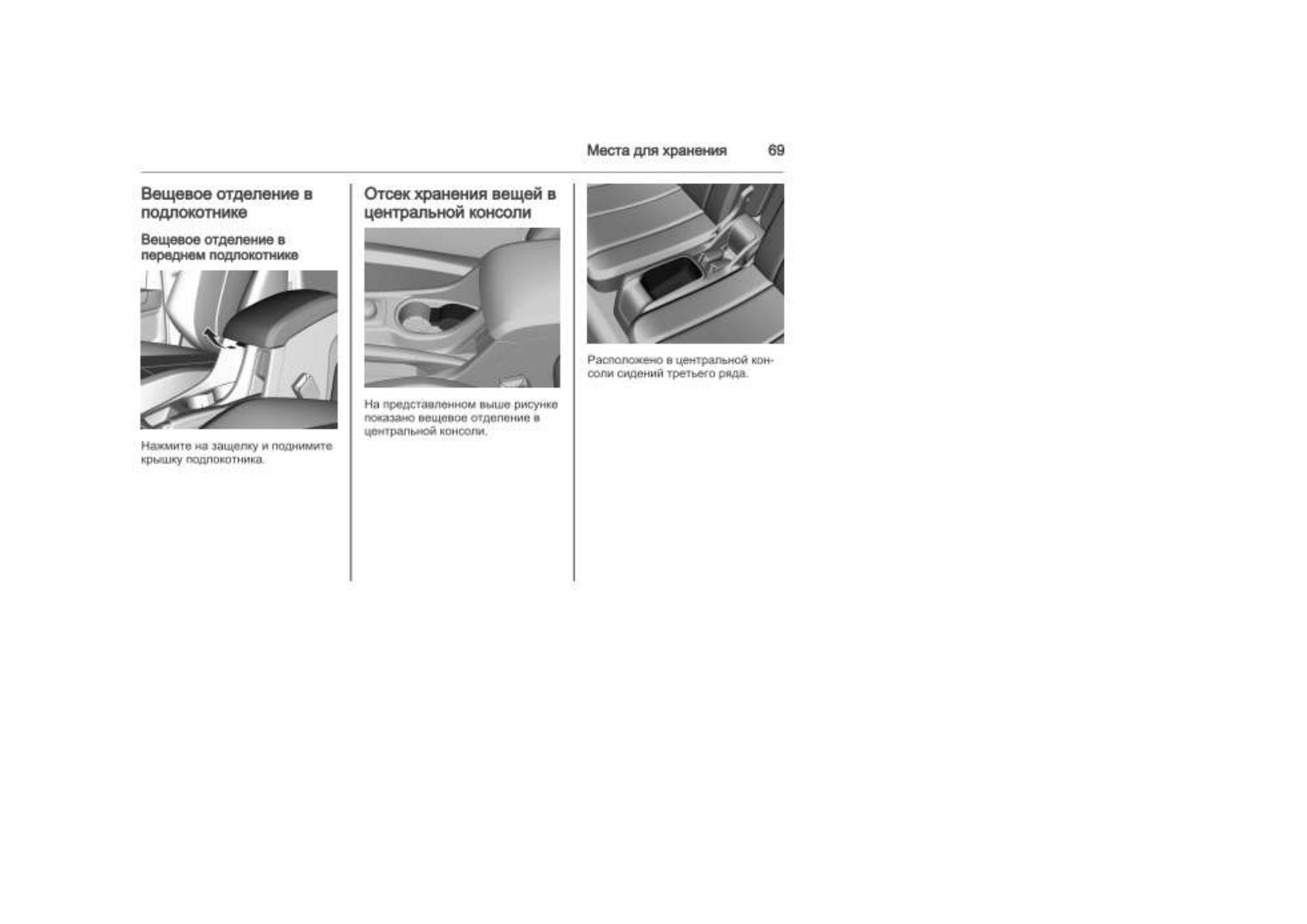 Места для хранения 69

Вещевое отделение в подлокотнике

Вещевое отделение в переднем подлокотнике

Нажмите на защелку и поднимите крышку подлокотника.

Отсек хранения вещей в центральной консоли

На представленном выше рисунке показано вещевое отделение в центральной консоли.

Расположено в центральной консоли сидений третьего ряда.