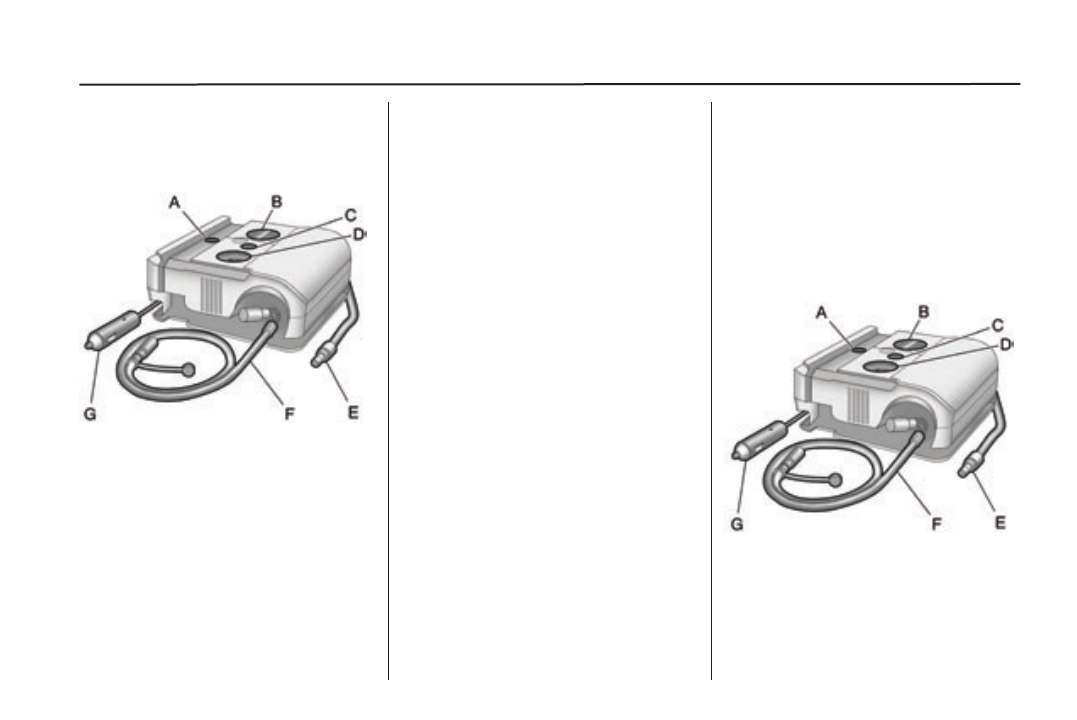 A
B
C
D
G
F
E

A
B
C
D
G
F
E