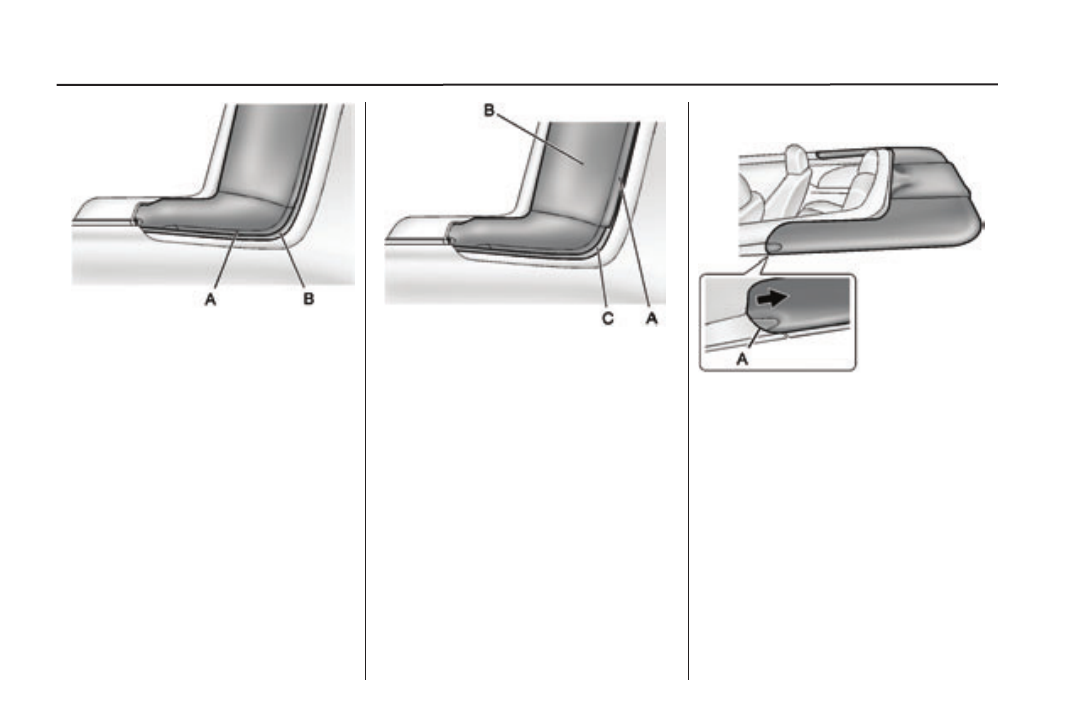 A
B

B
C
A

A