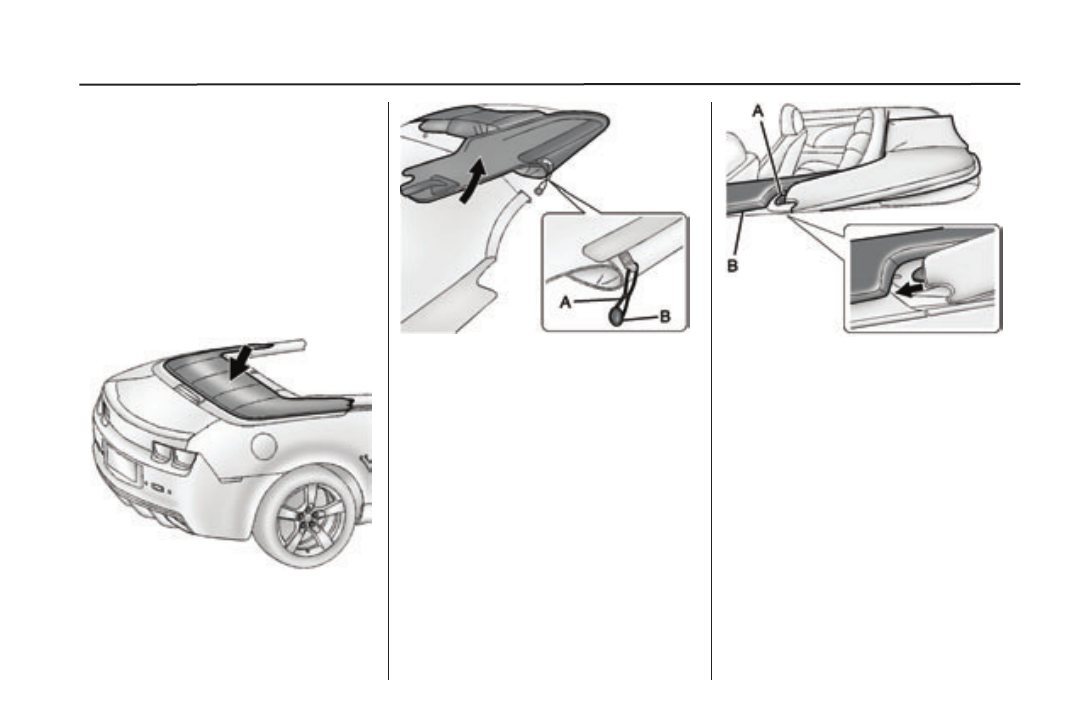 A

B

A

B