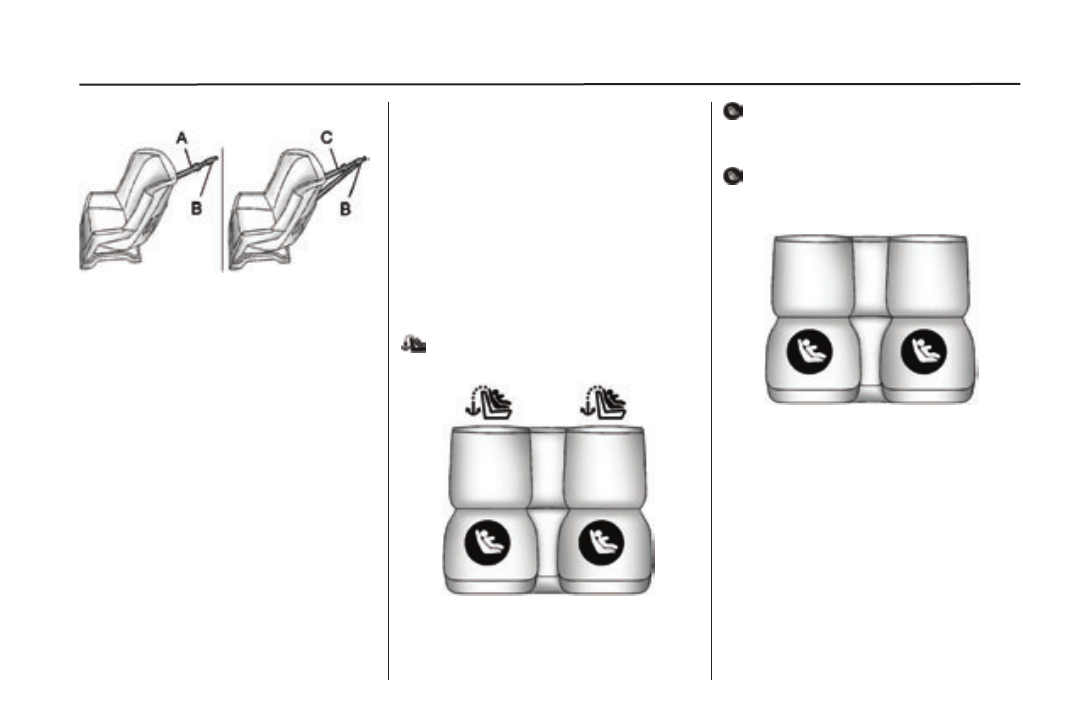 A
B
C
B