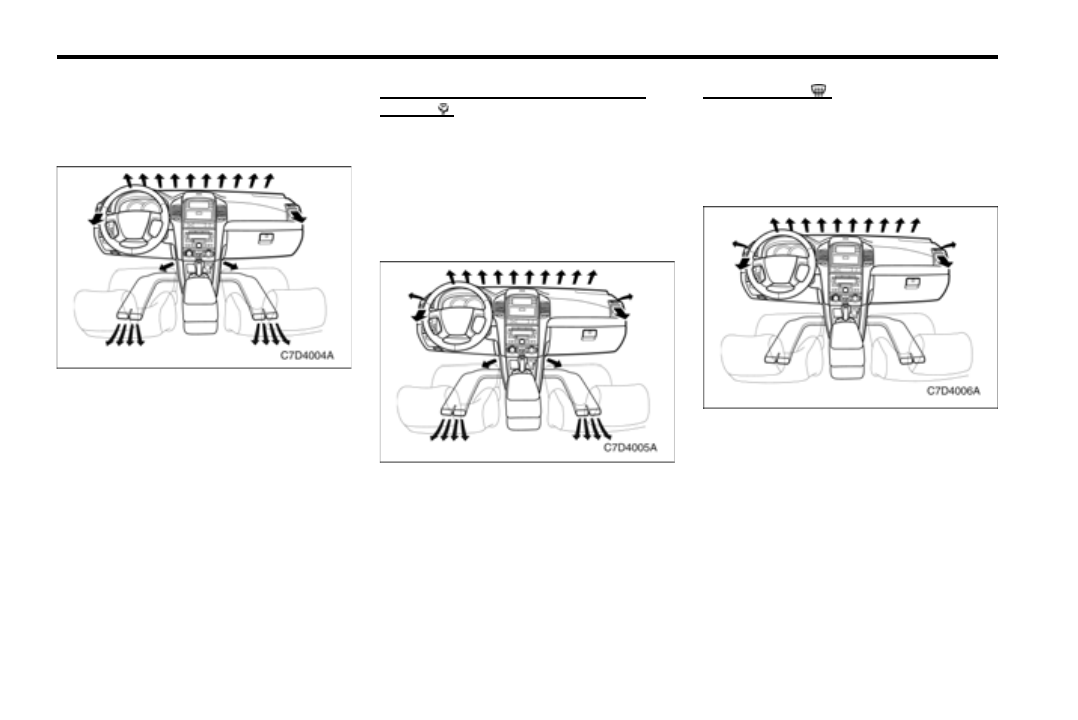 C7D4004A

C7D4005A

C7D4006A