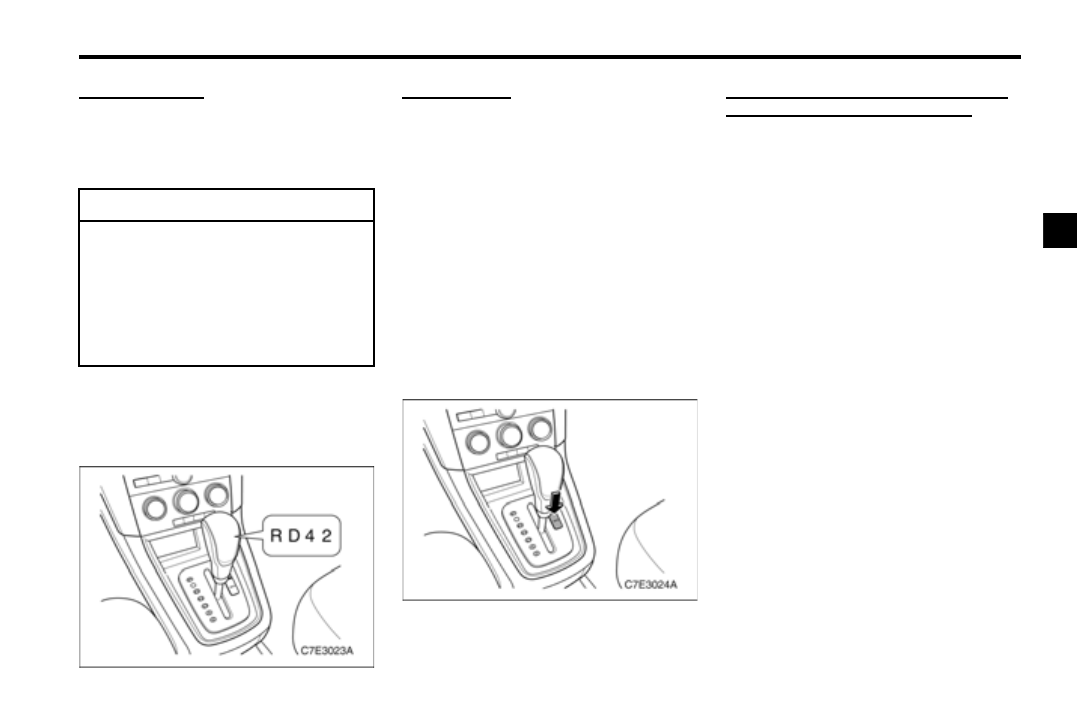 R D 4 2

C7E3023A

C7E3024A