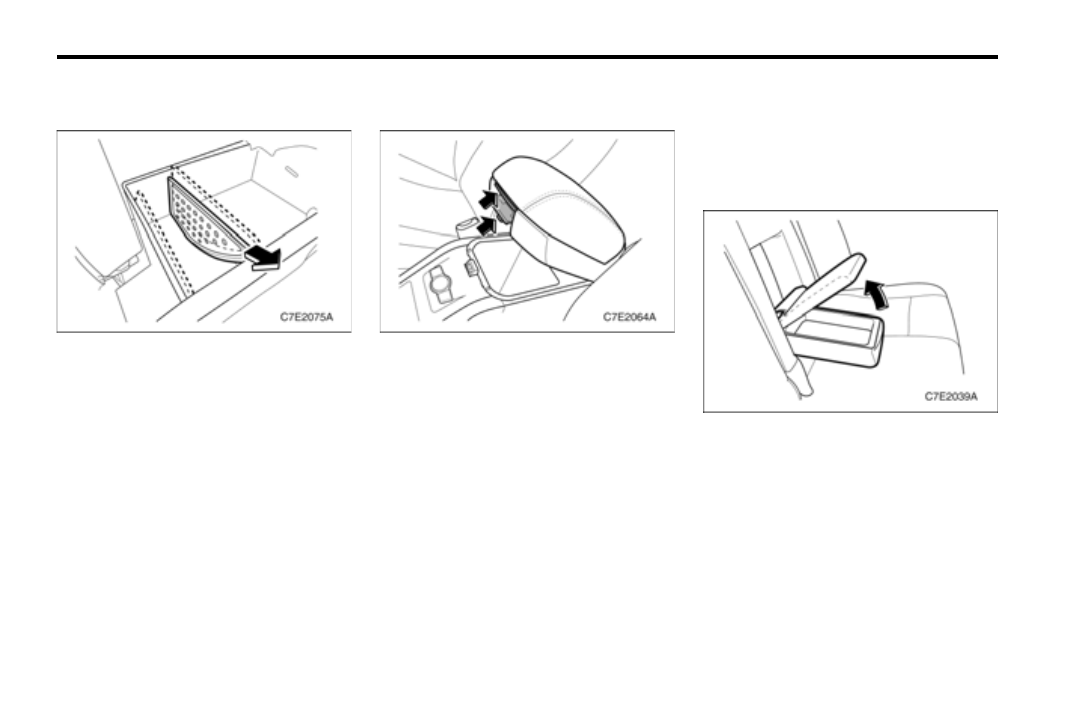 C7E2075A

C7E2064A

C7E2039A