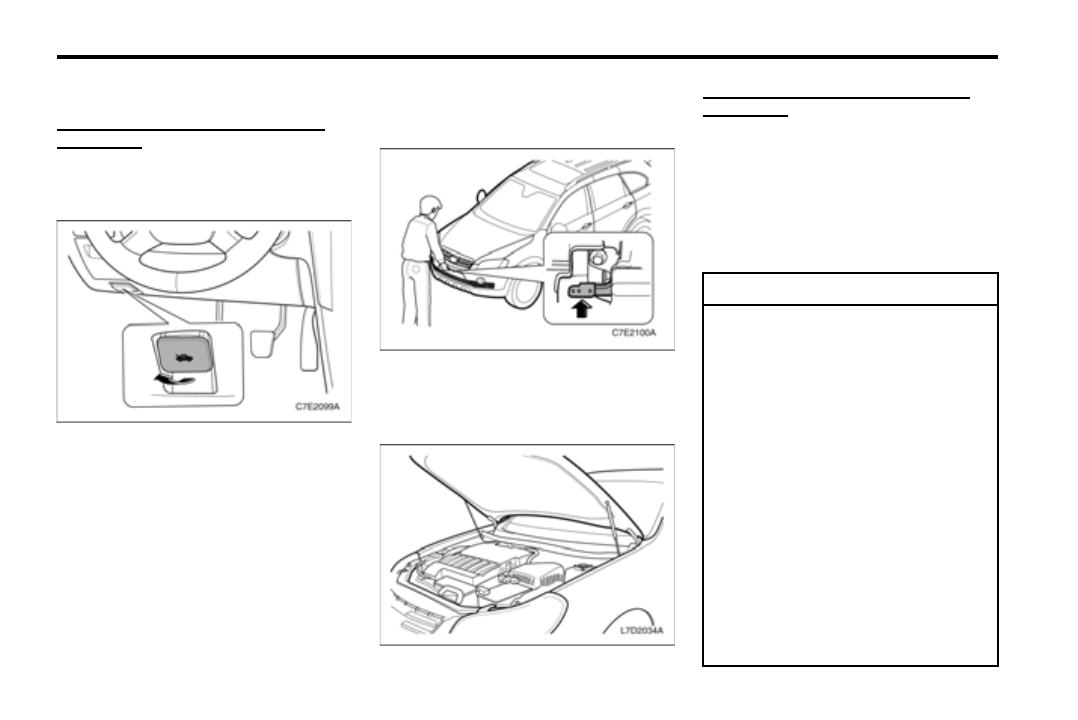 C7E2099A

C7E2100A

L7D2034A