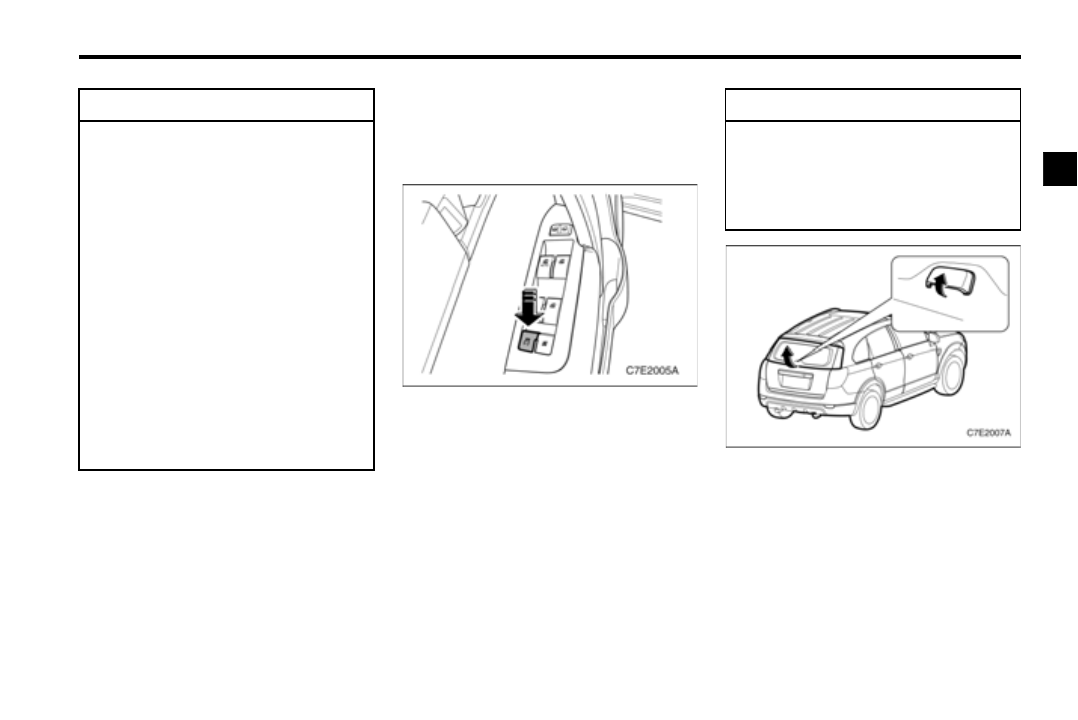 C7E2005A

C7E2007A