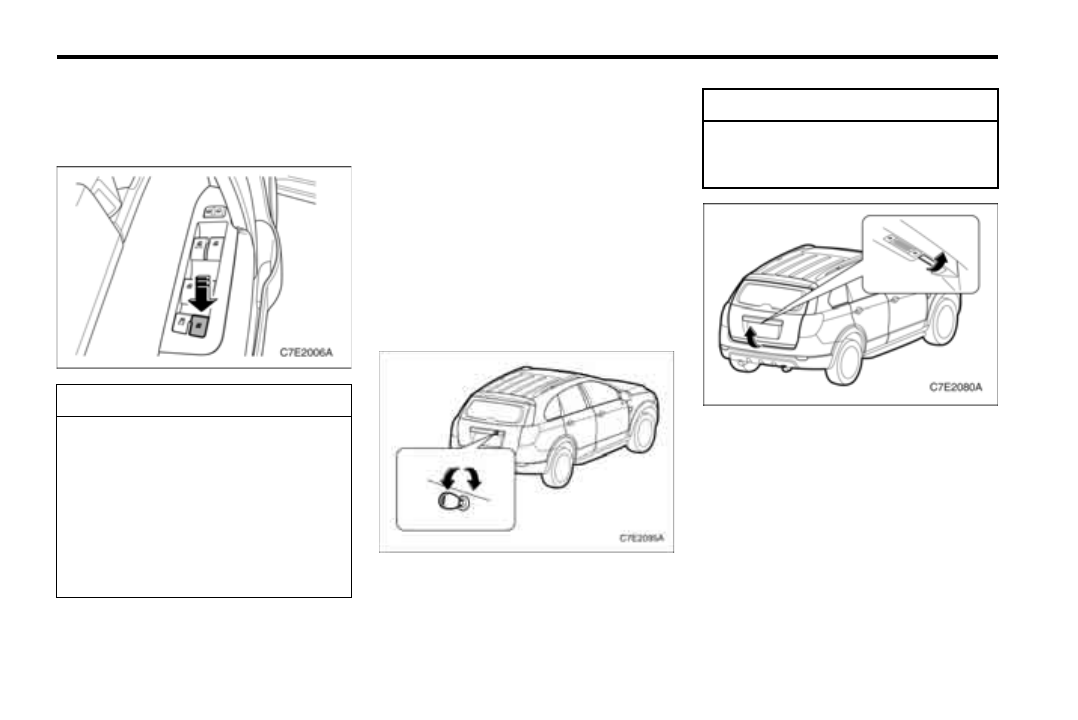 C7E2006A

C7E2095A

C7E2080A