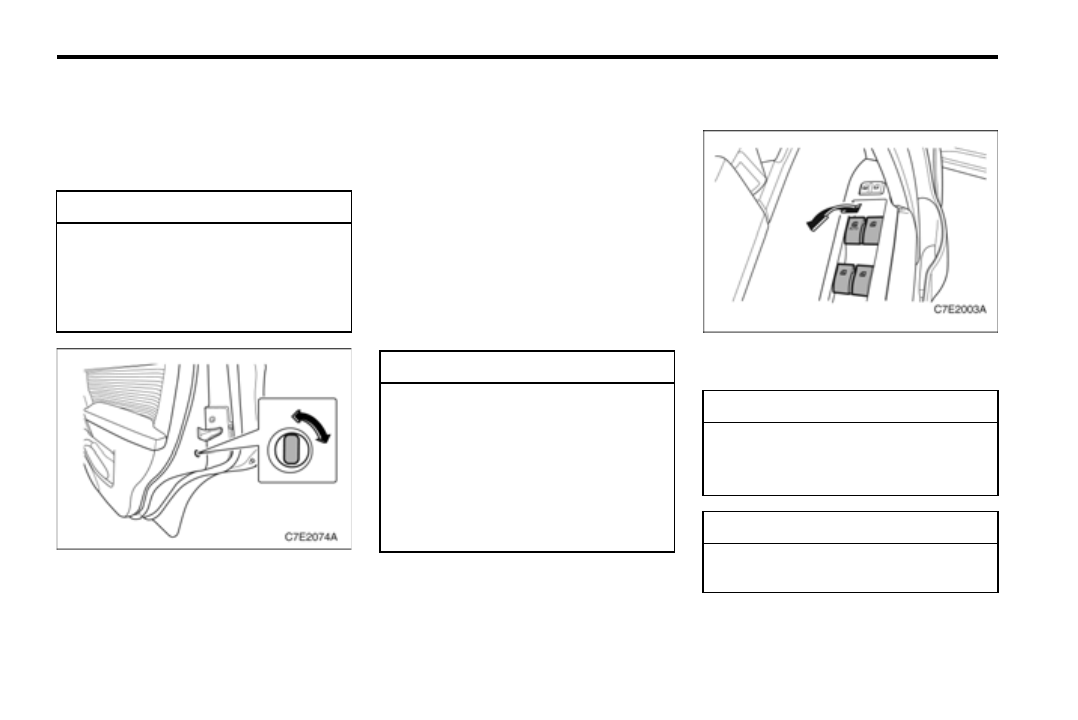 C7E2074A

C7E2003A