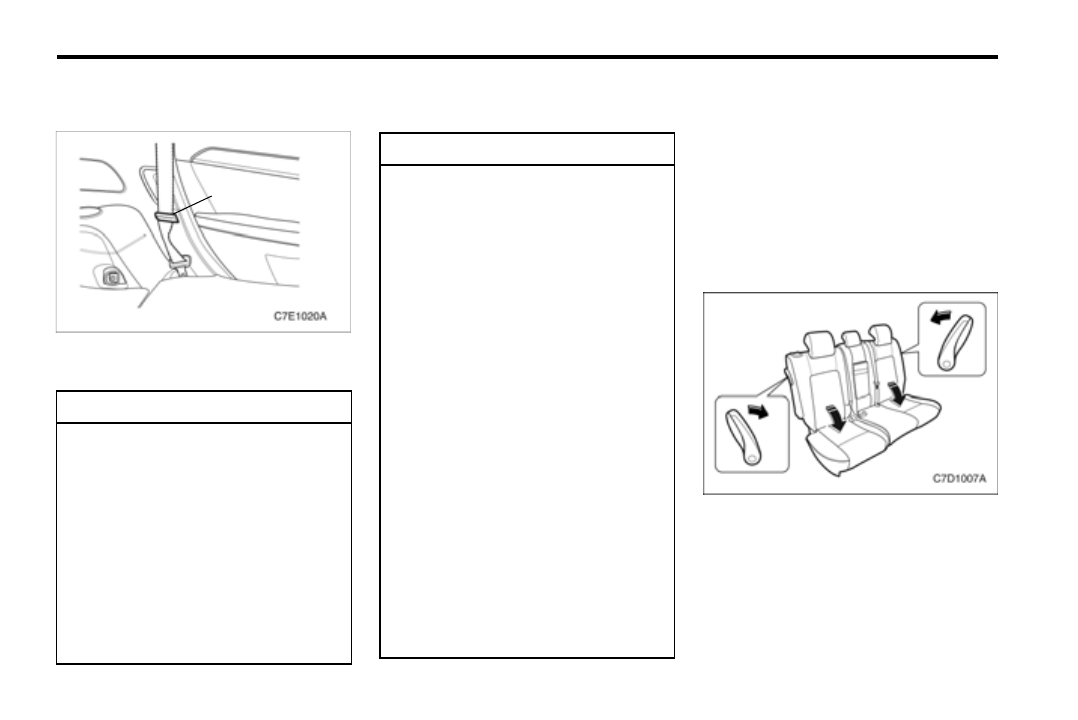 C7E1020A

C7D1007A