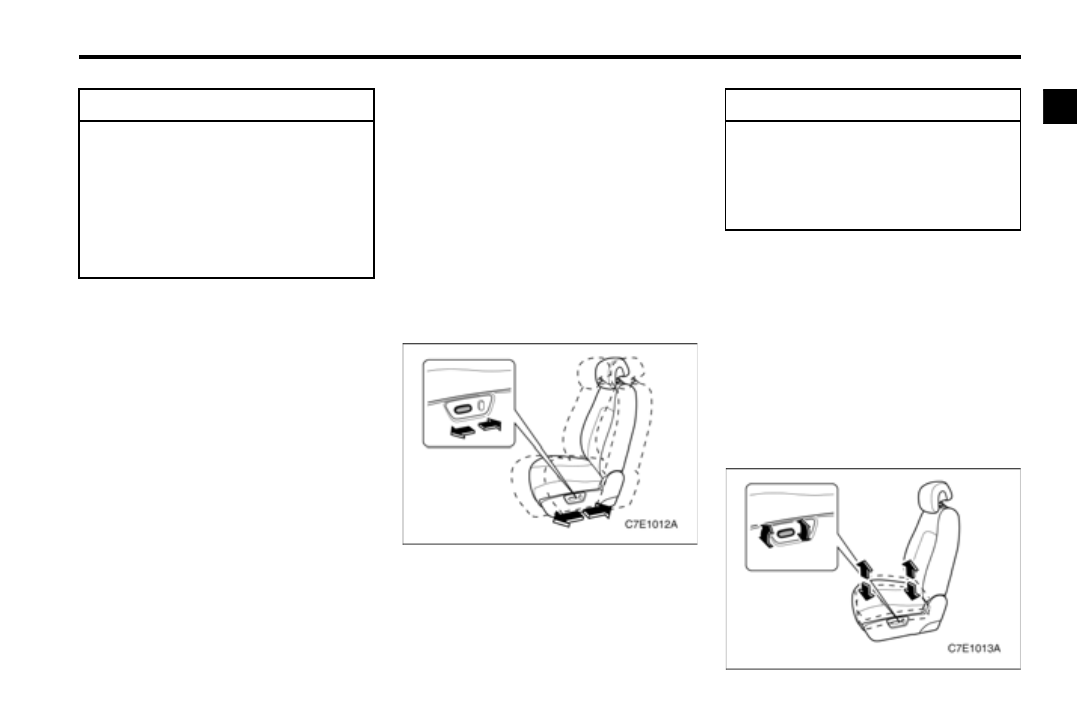 C7E1012A

C7E1013A