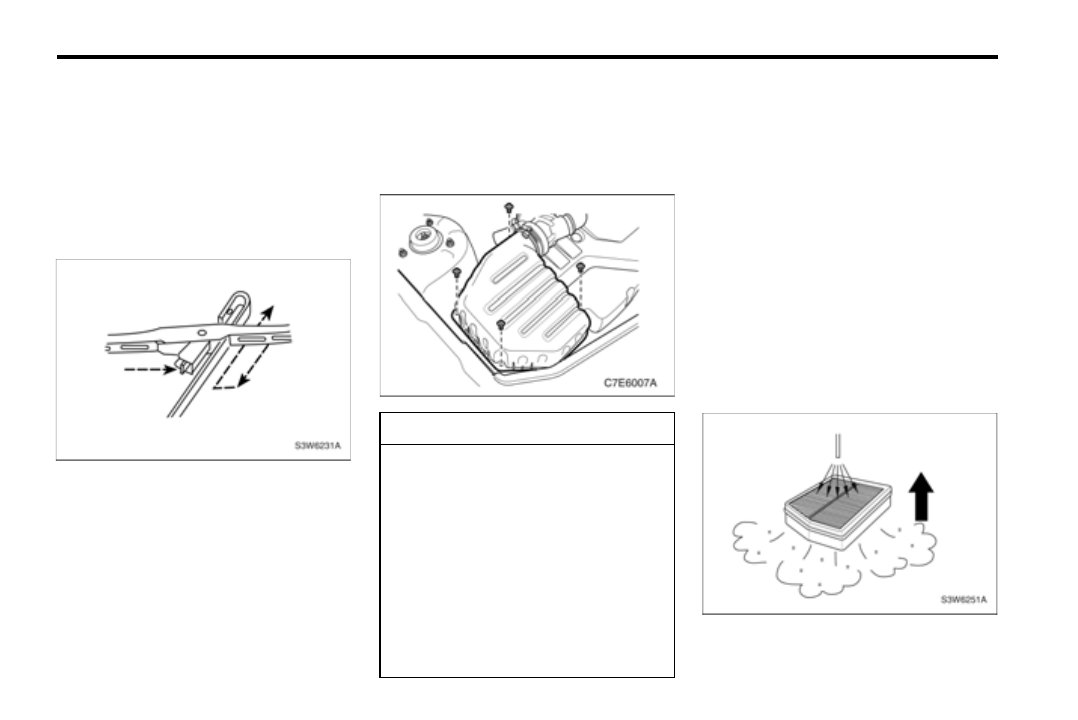 S3W6231A

C7E6007A

S3W6251A