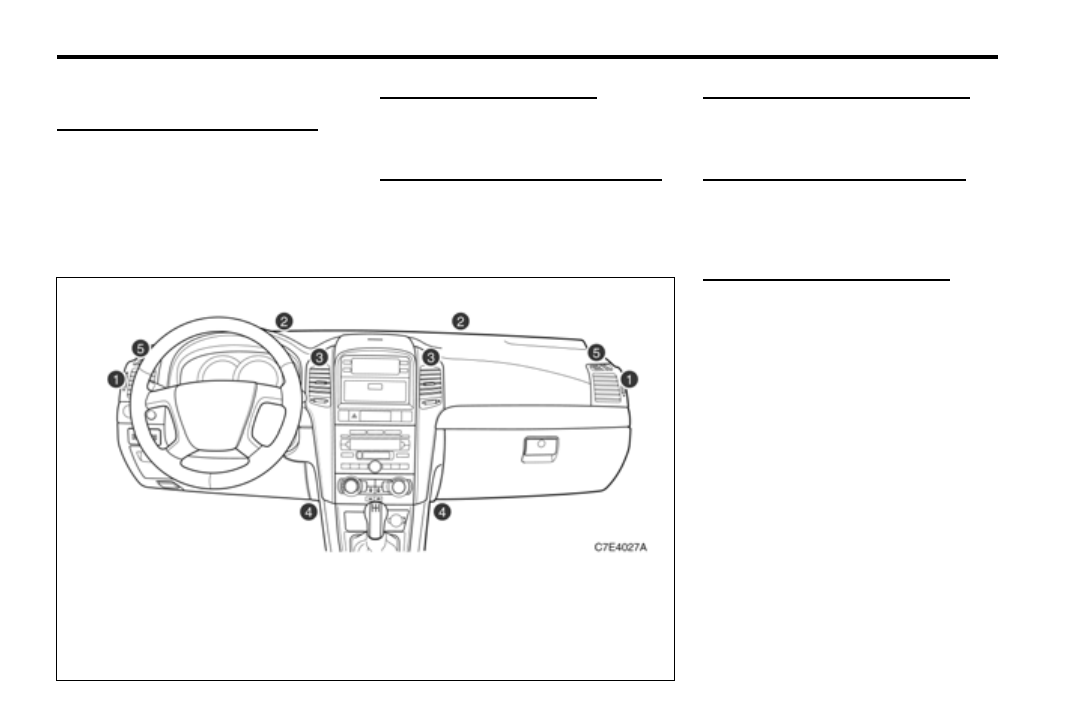 2
2
5
3
3
5
1
1
4
4
C7E4027A