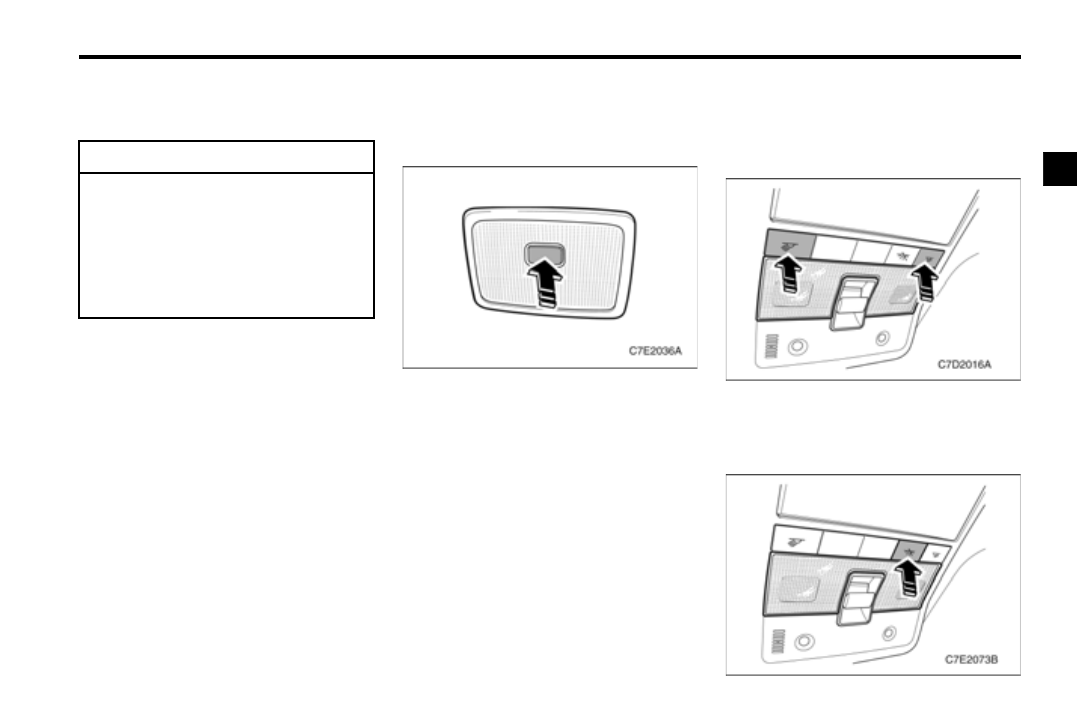 C7E2036A

C7D2016A

C7E2073B