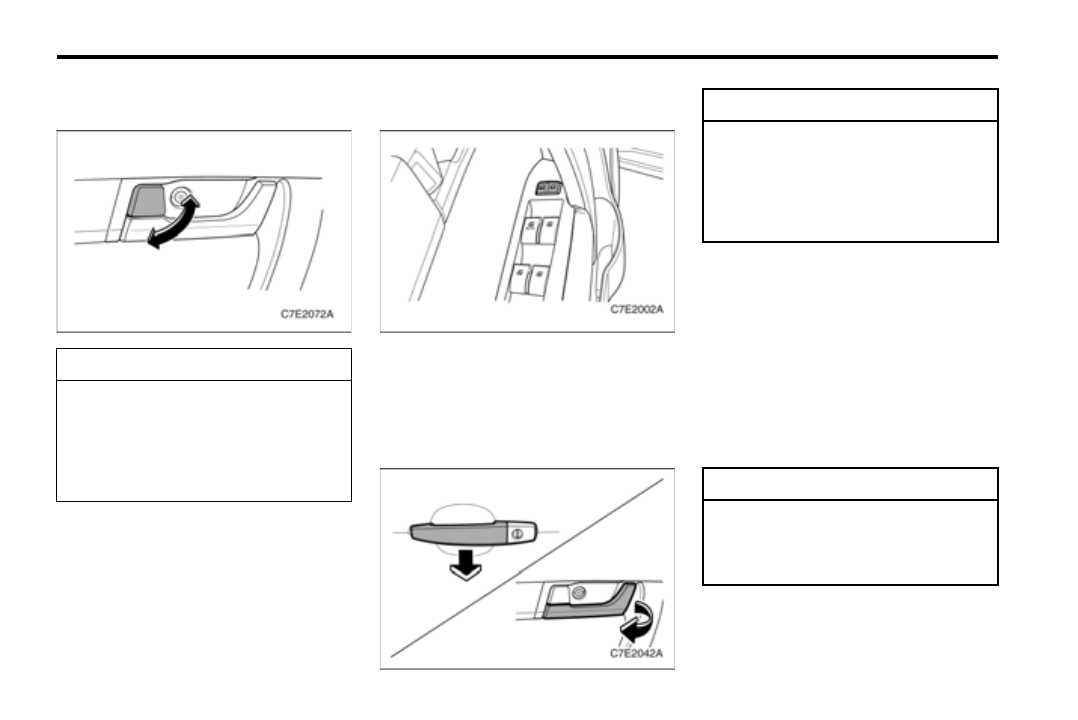 C7E2072A

C7E2002A

C7E2042A