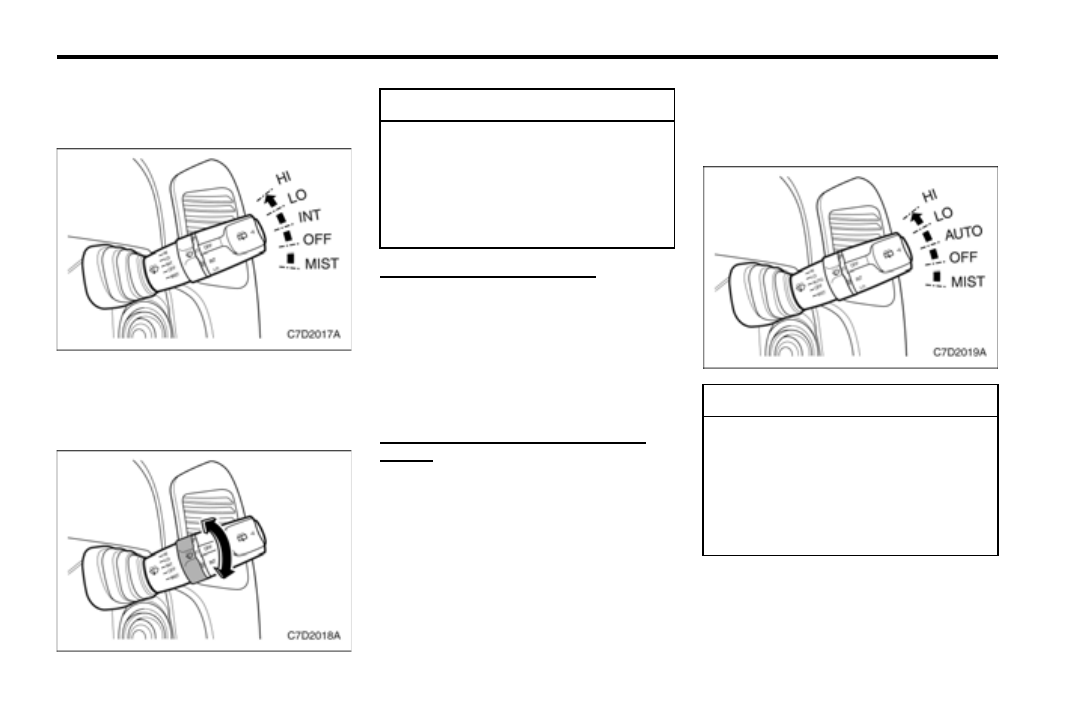 HI
LO
INT
OFF
MIST
C7D2017A

C7D2018A

HI
LO
AUTO
OFF
MIST
C7D2019A