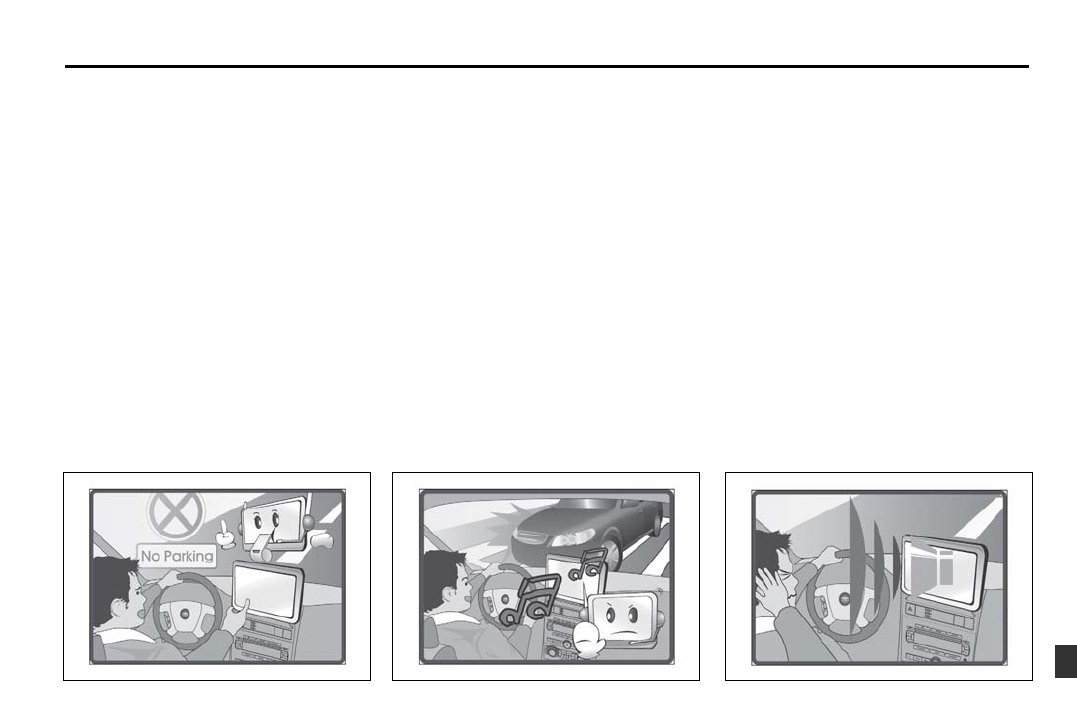 No Parking