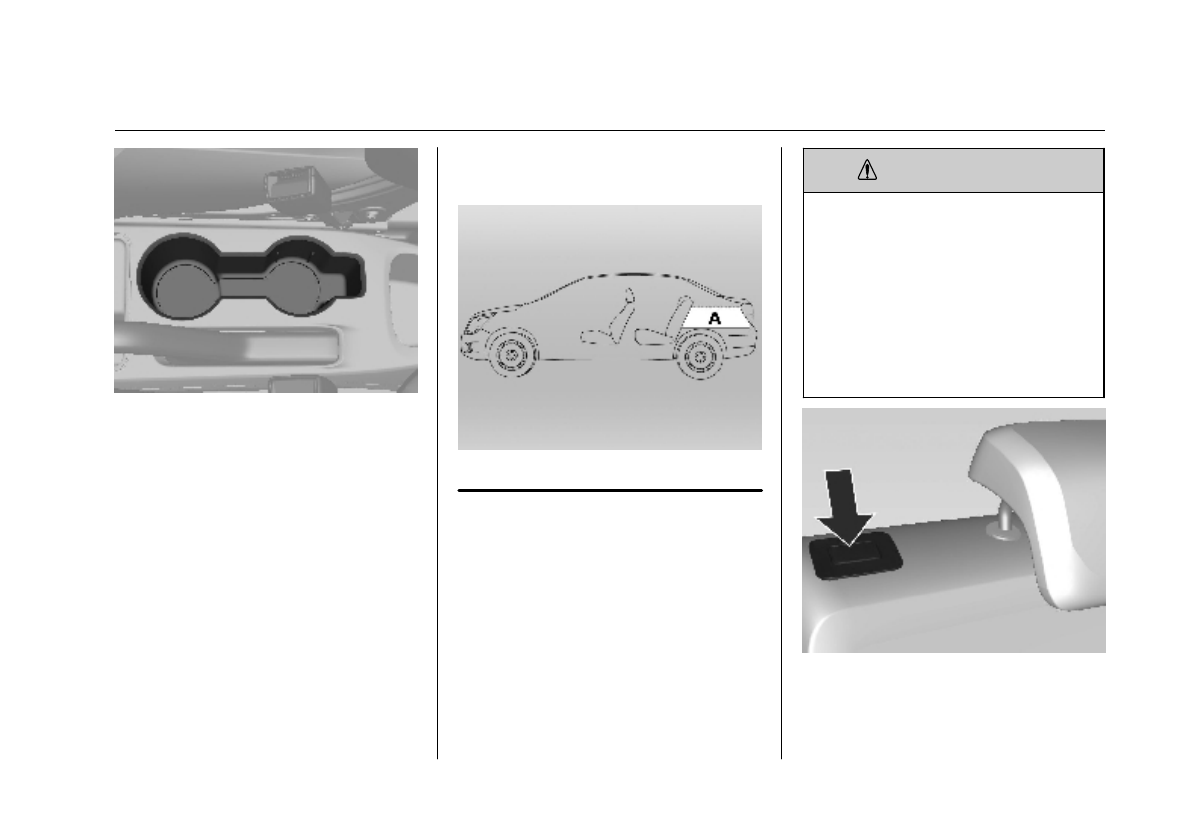 A