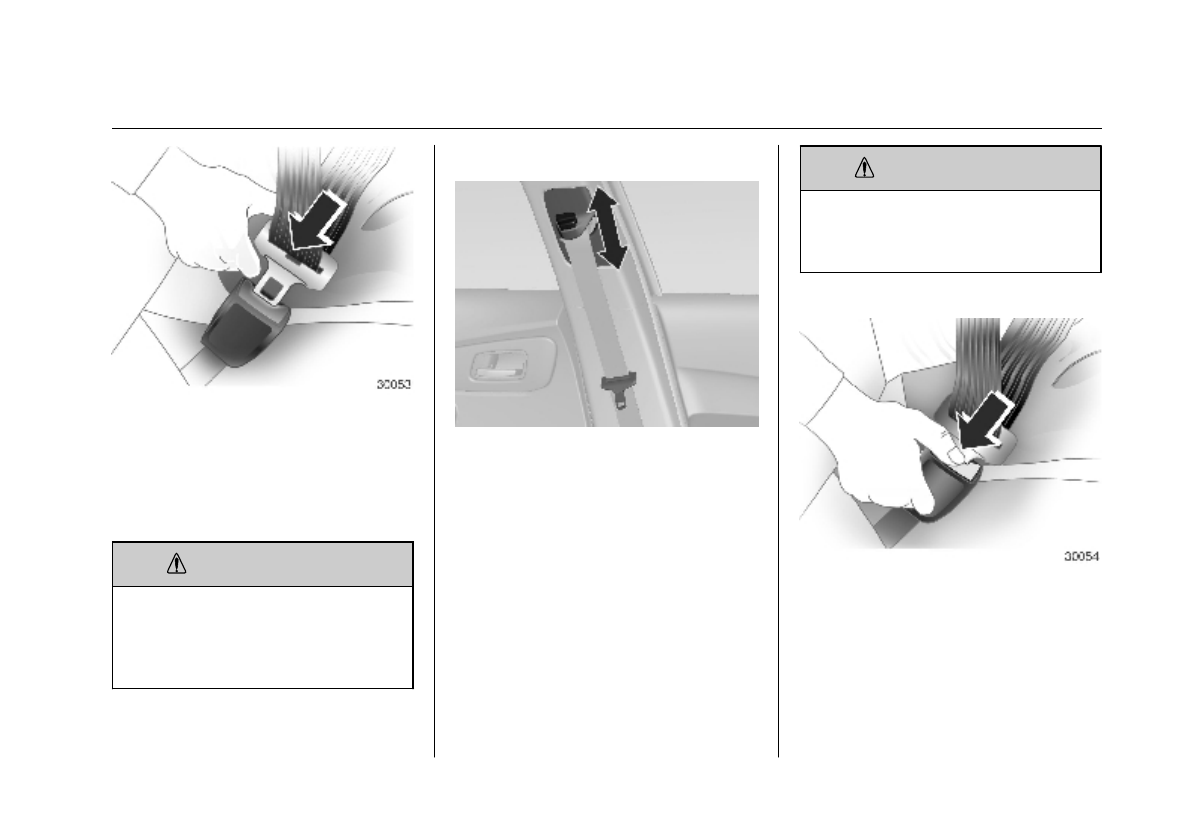 30053

30054