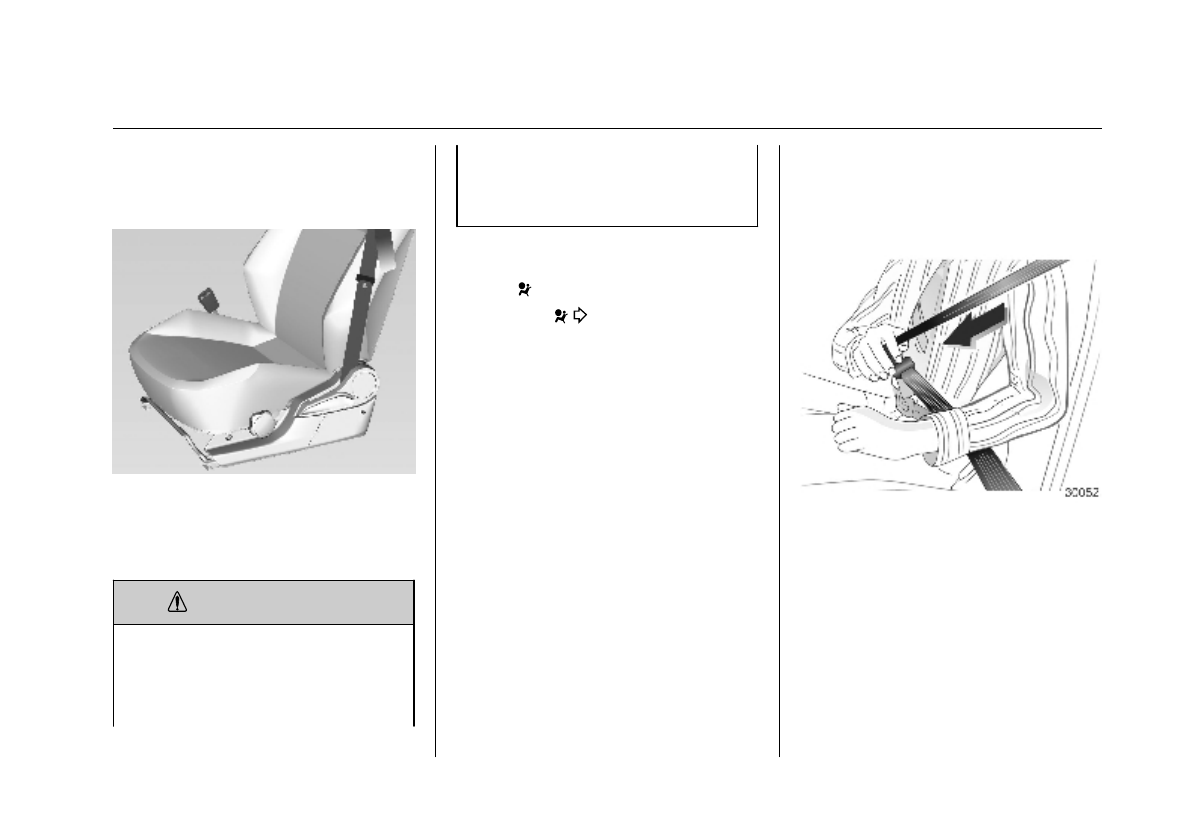 30052