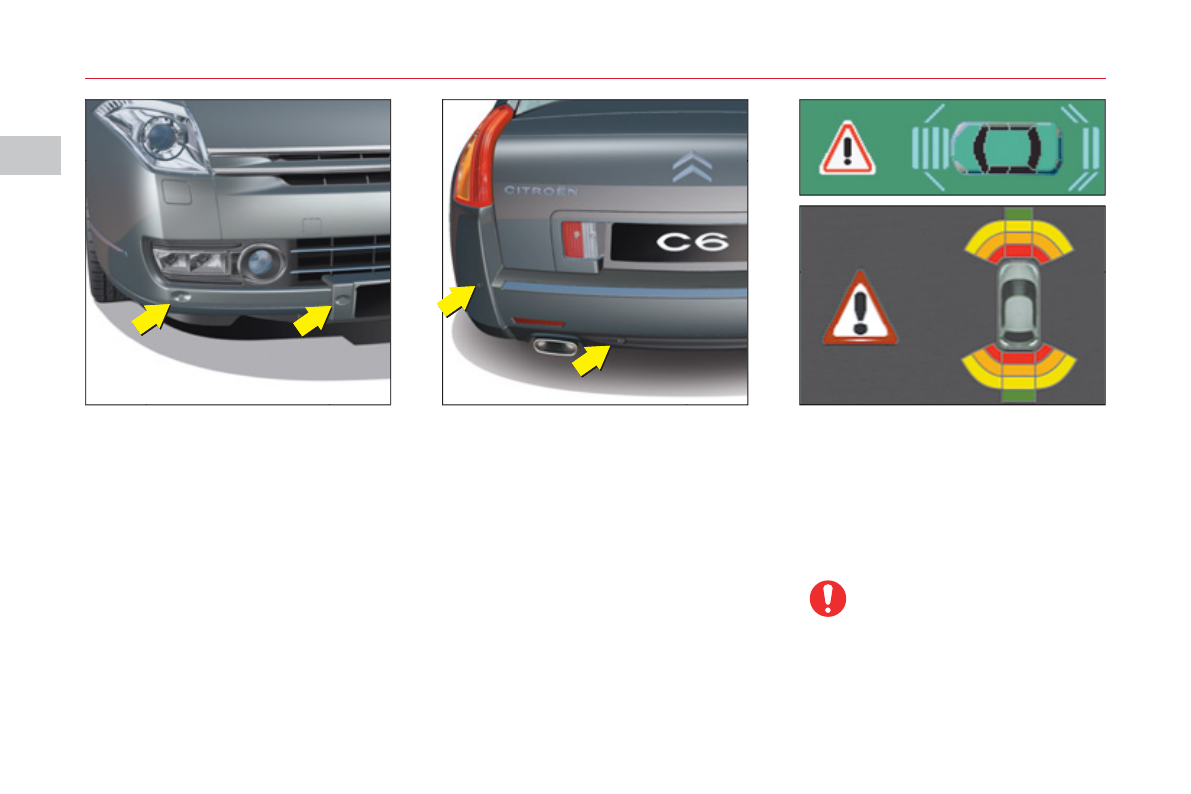 CITROËN

C6