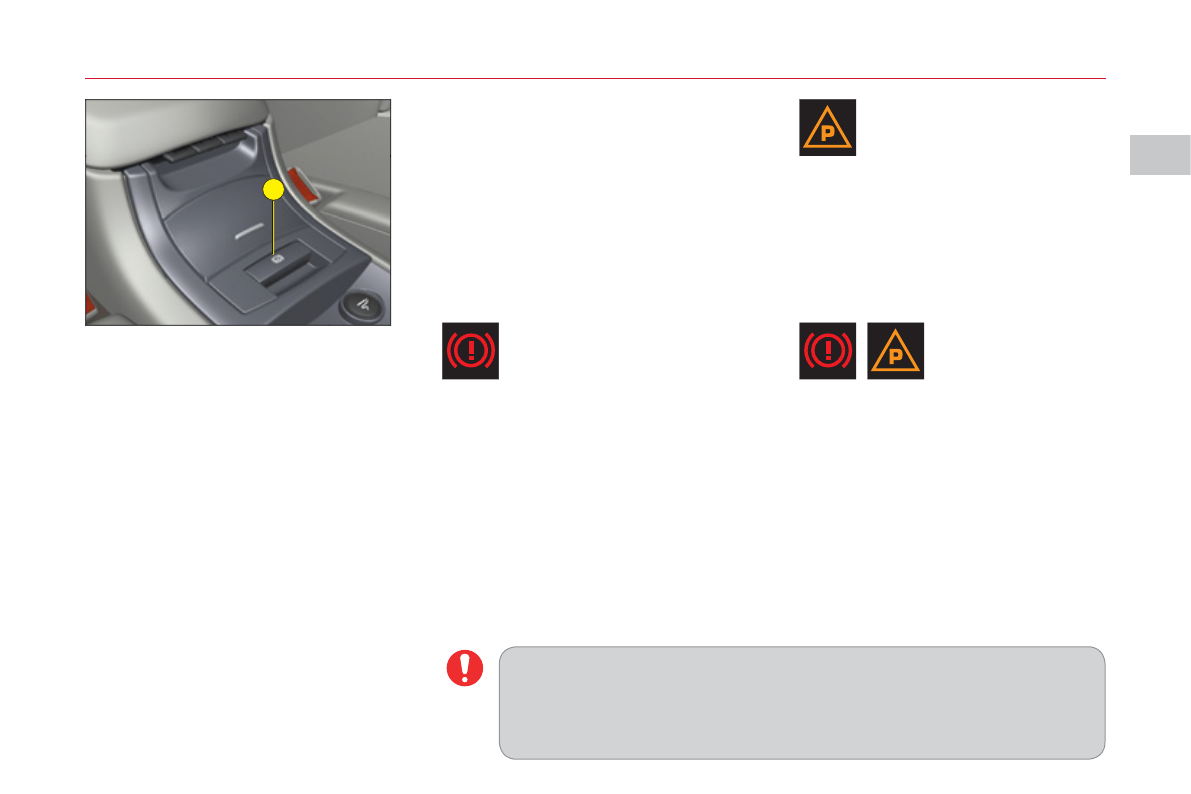 P

P