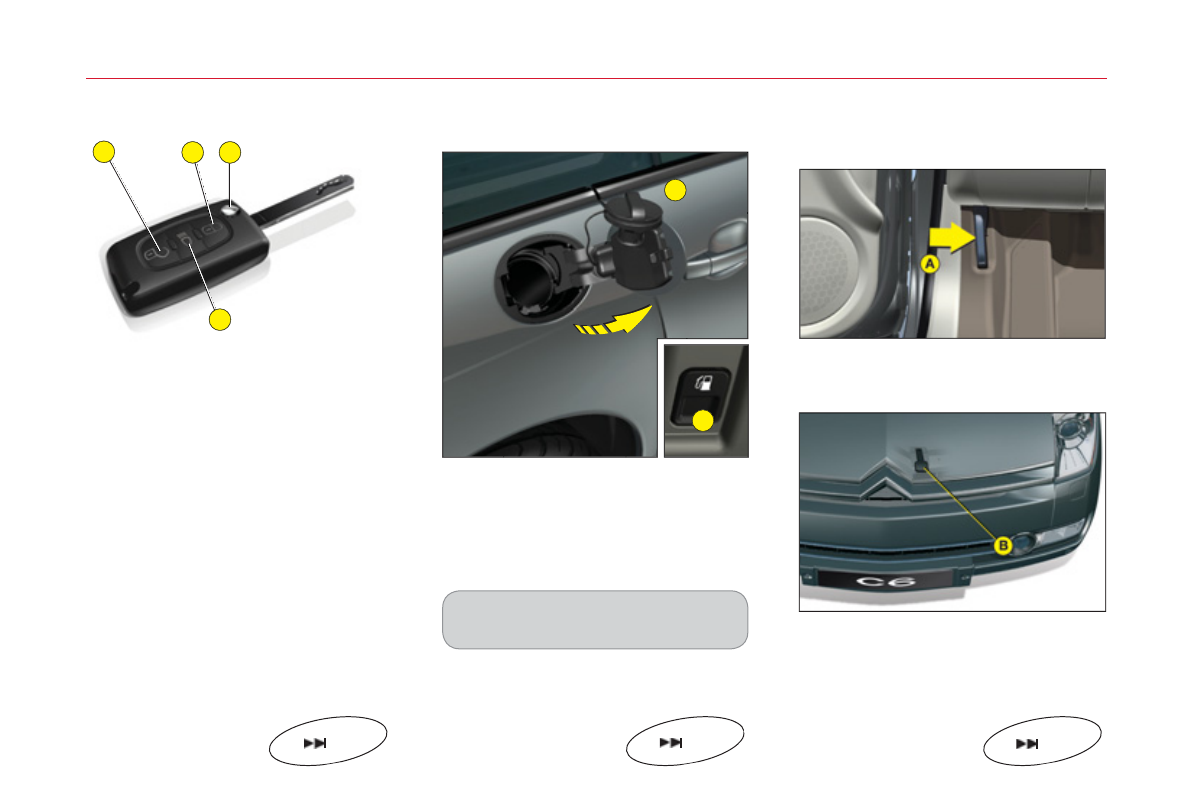 A

B

C6