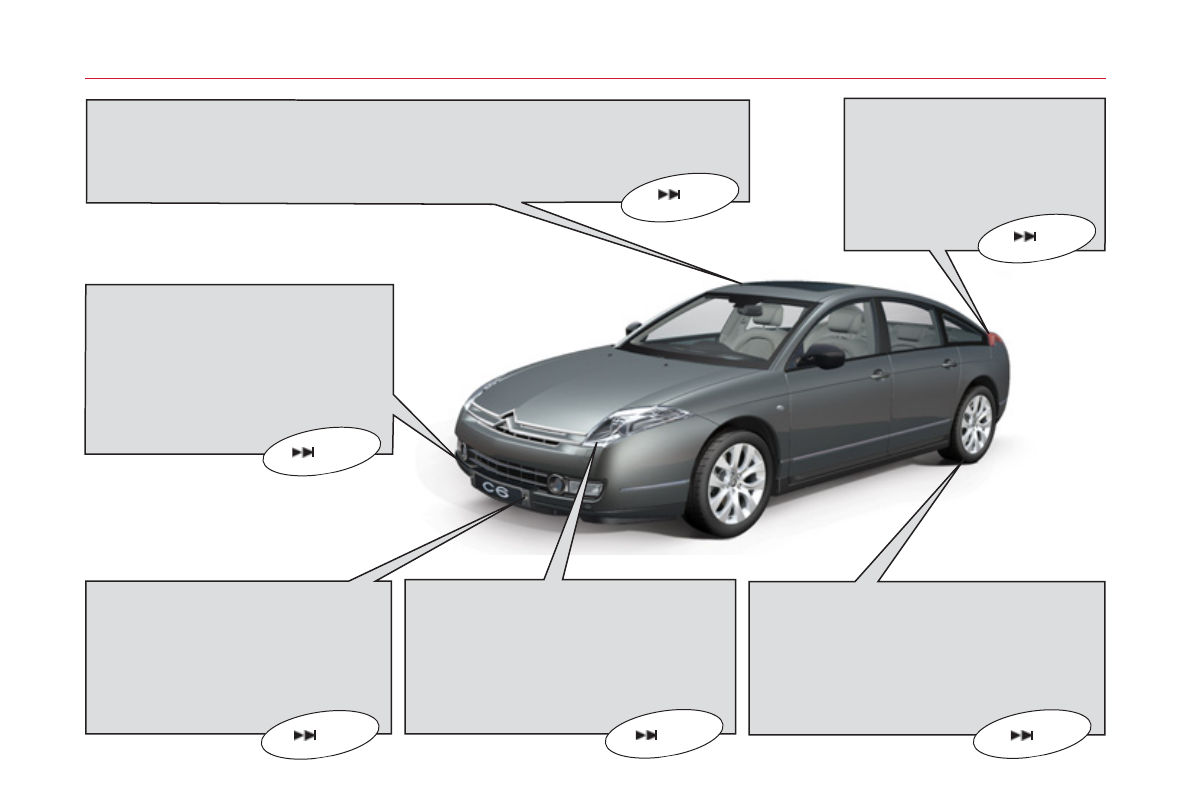 C6