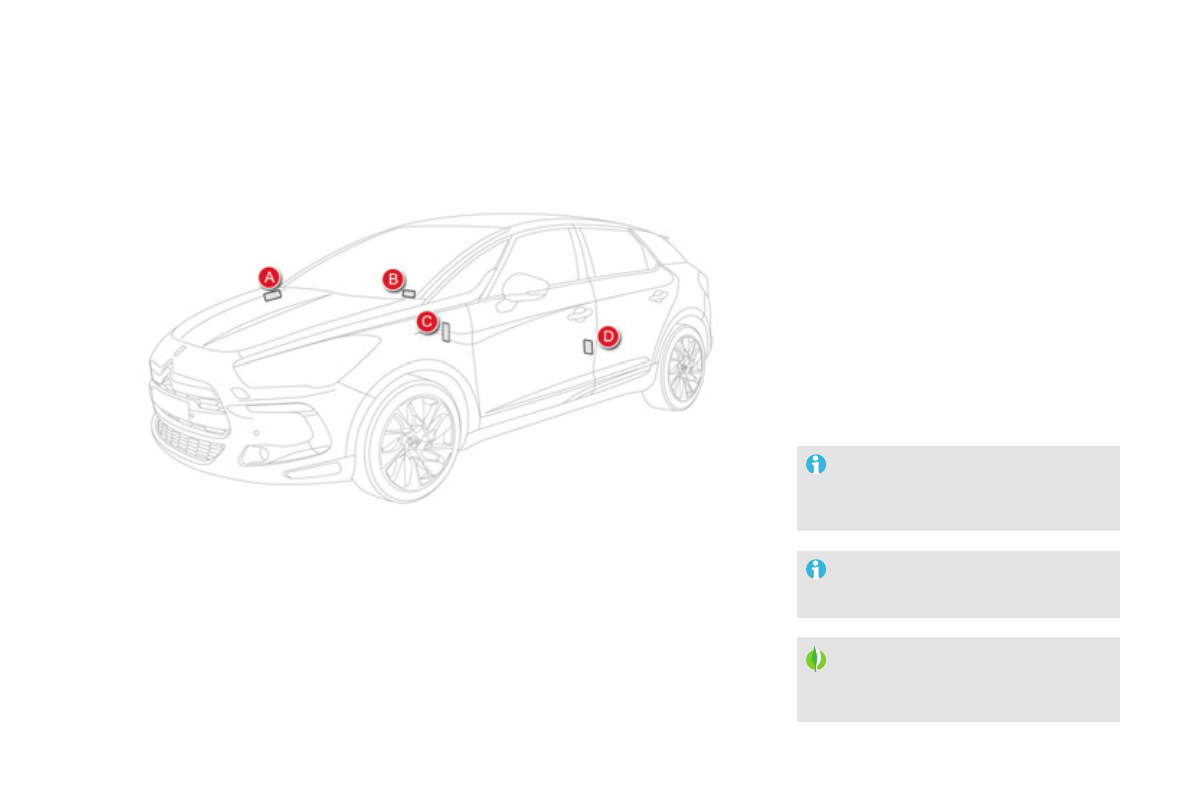 A

B

C

D