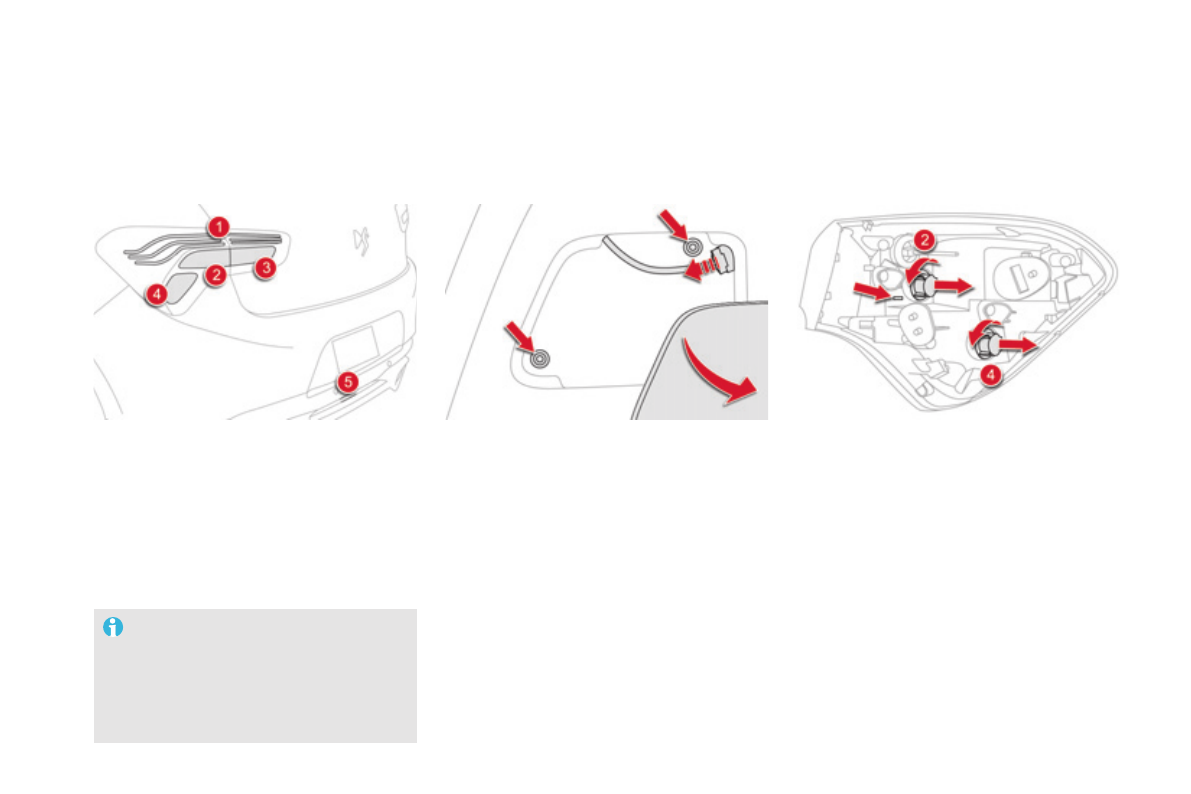 1
2
3
4
5

2
4