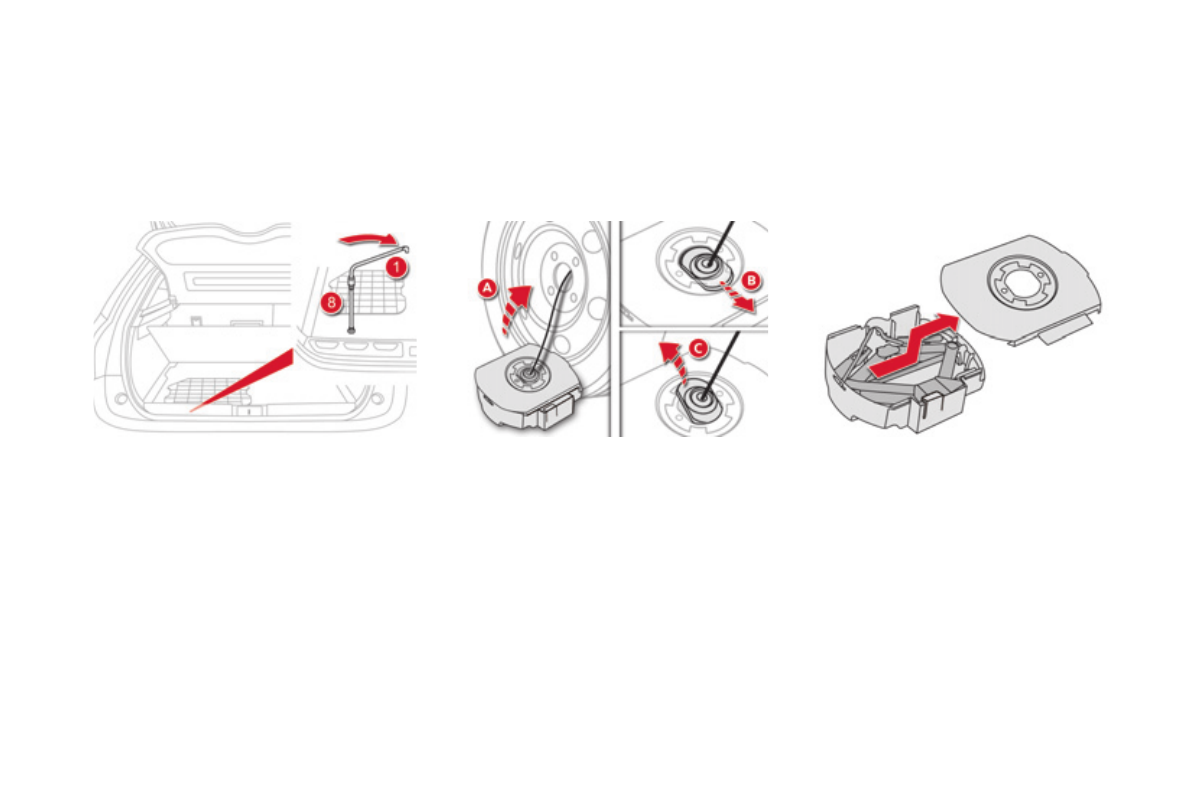 1
8
A
B
C