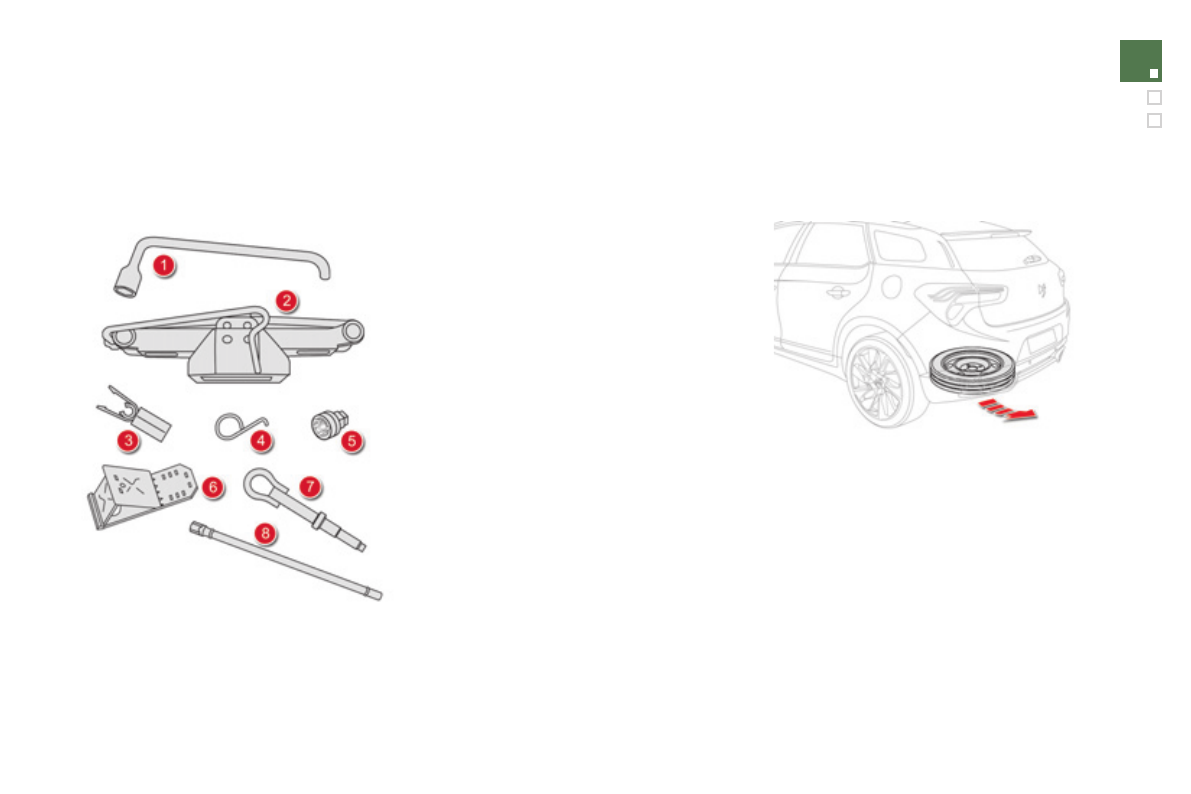 1
2
3
4
5
6
7
8