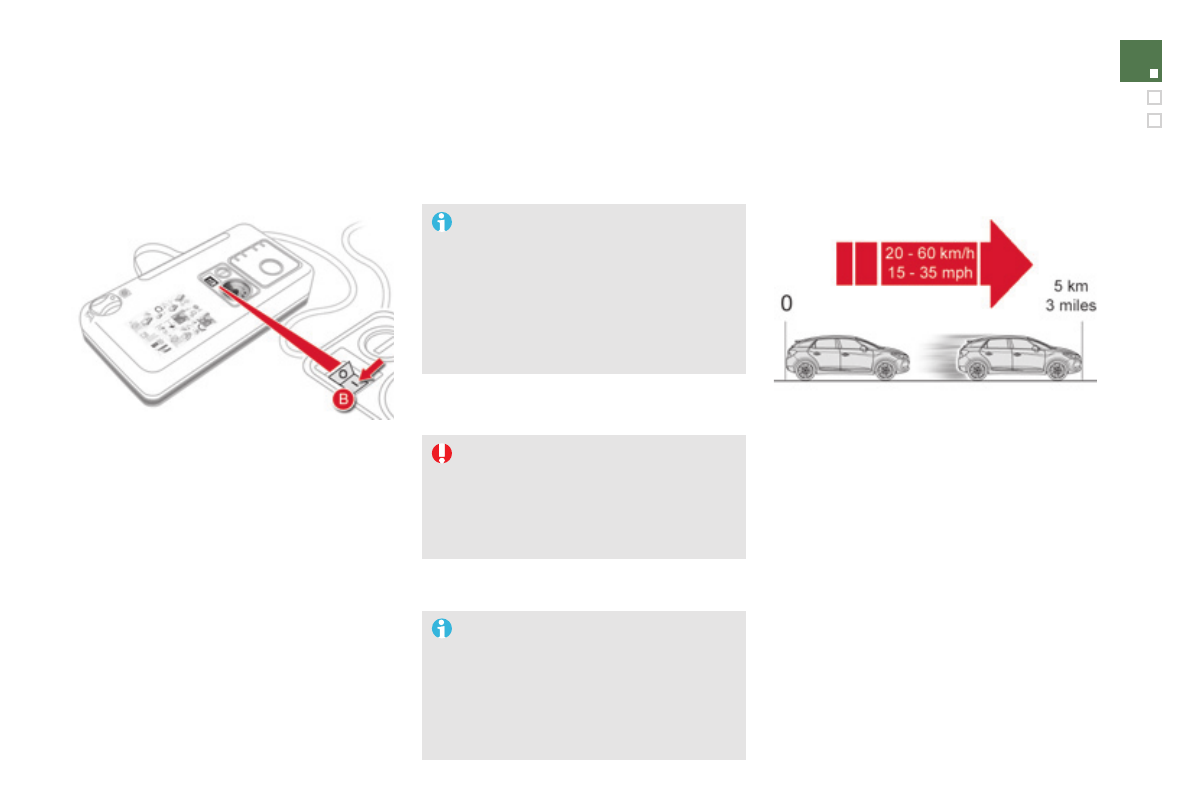 B

20 - 60 km/h
15 - 35 mph

0

5 km
3 miles