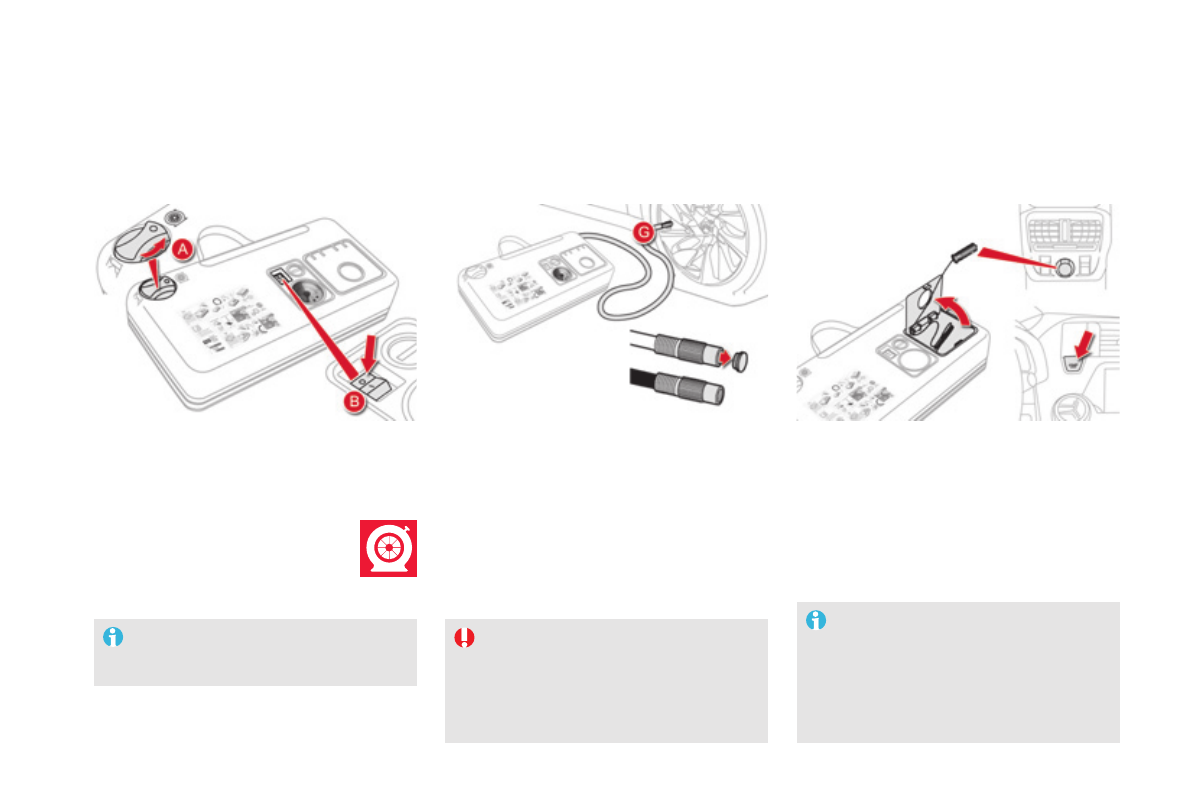 A

B

G