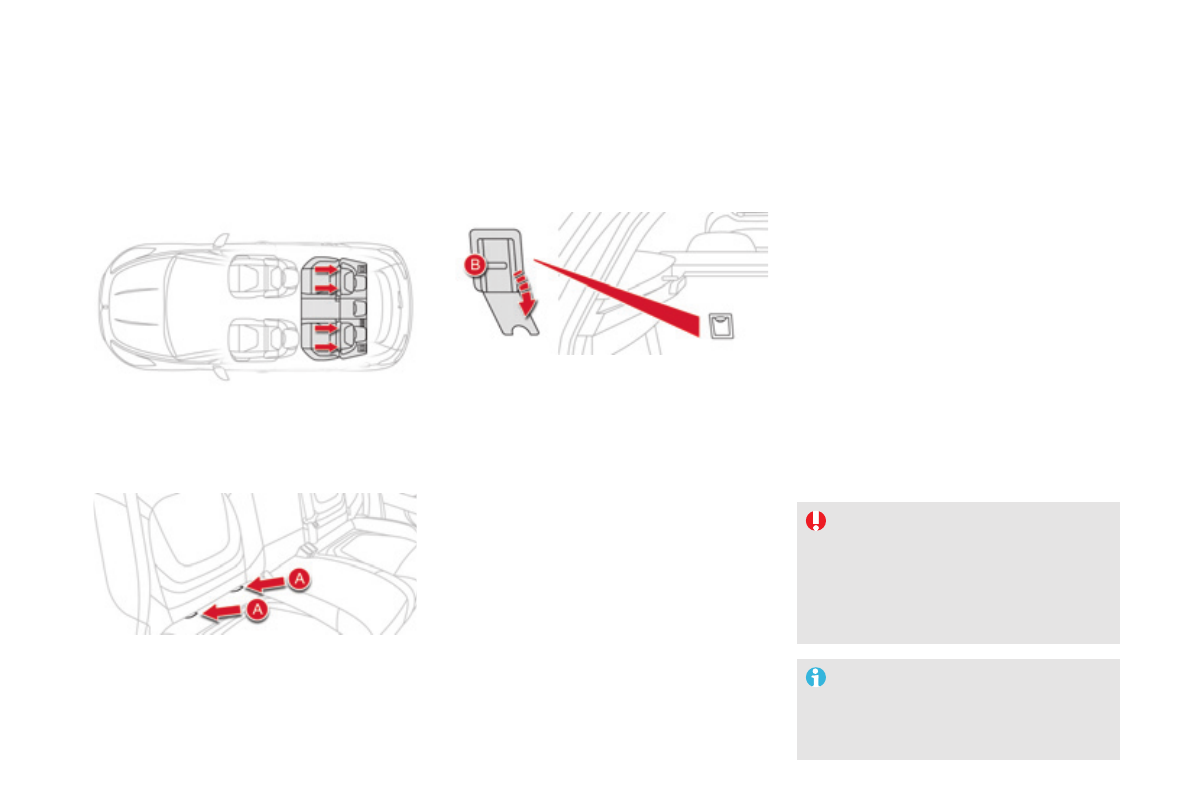 B

A

A