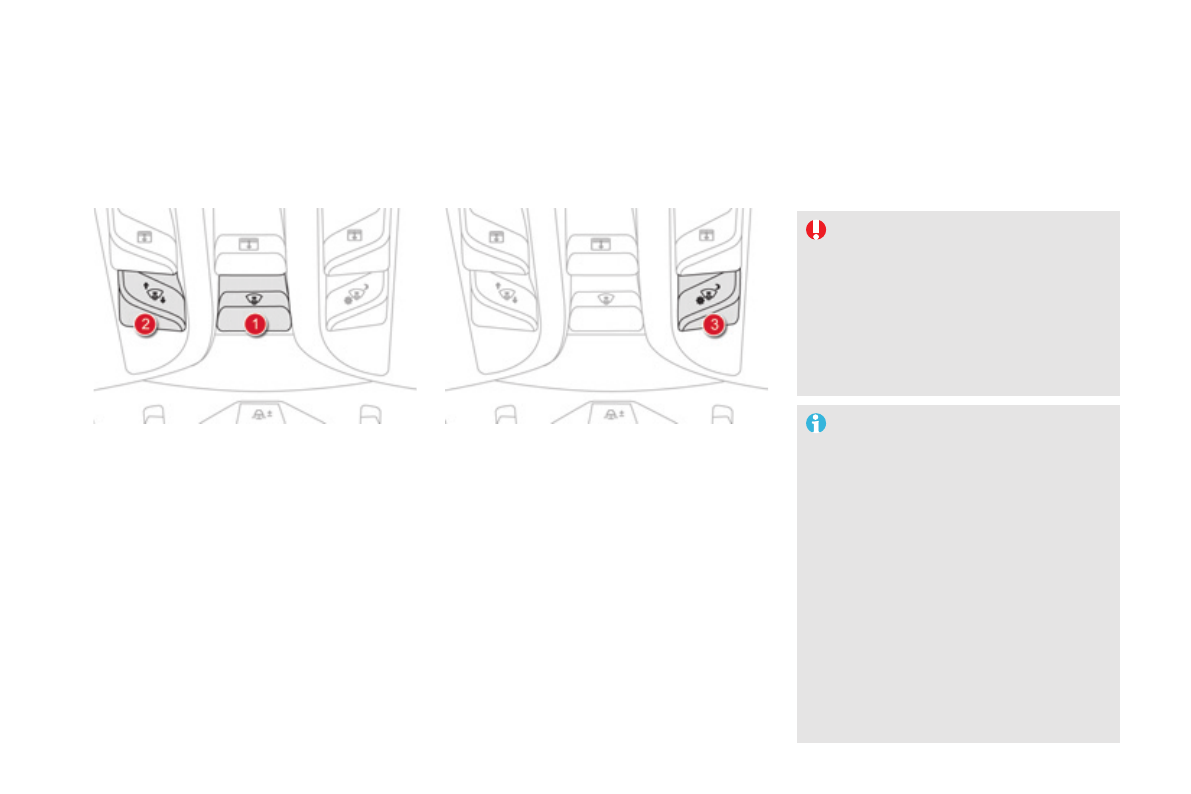 2

1

3