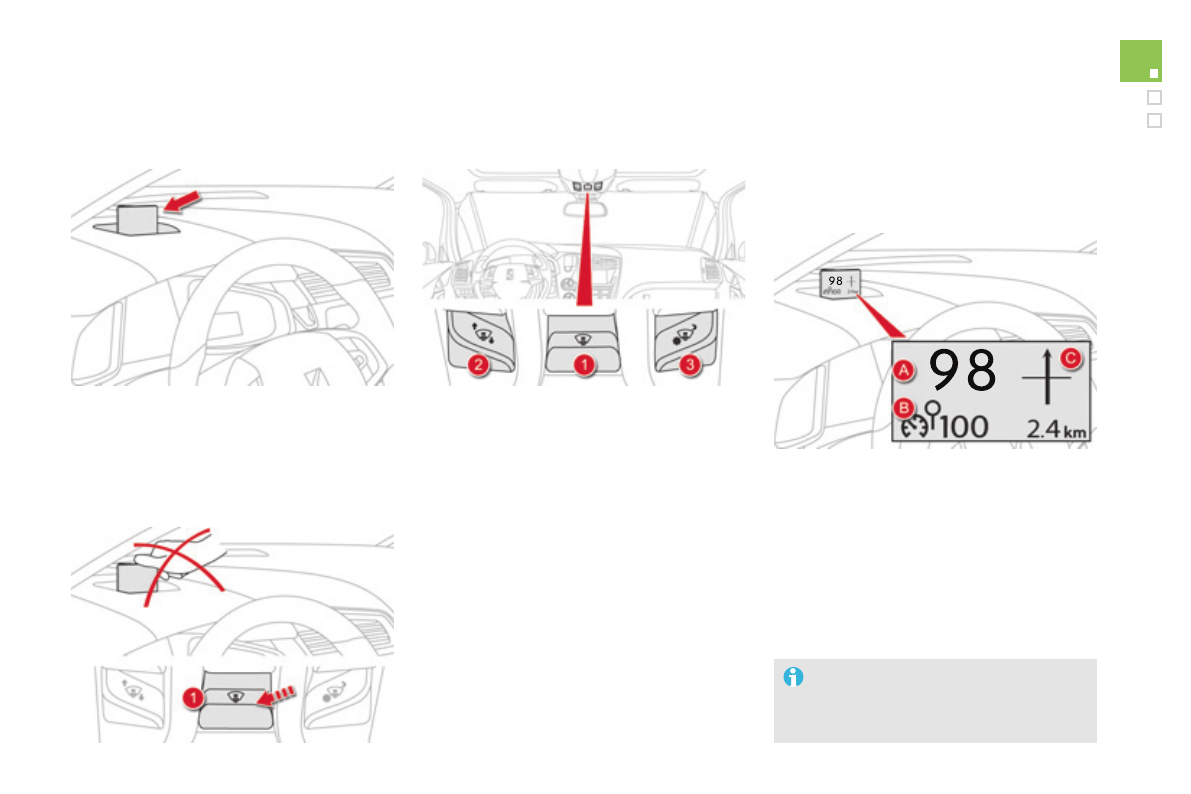 2

1

3

98

A 98

C

B 100 2.4 km

1