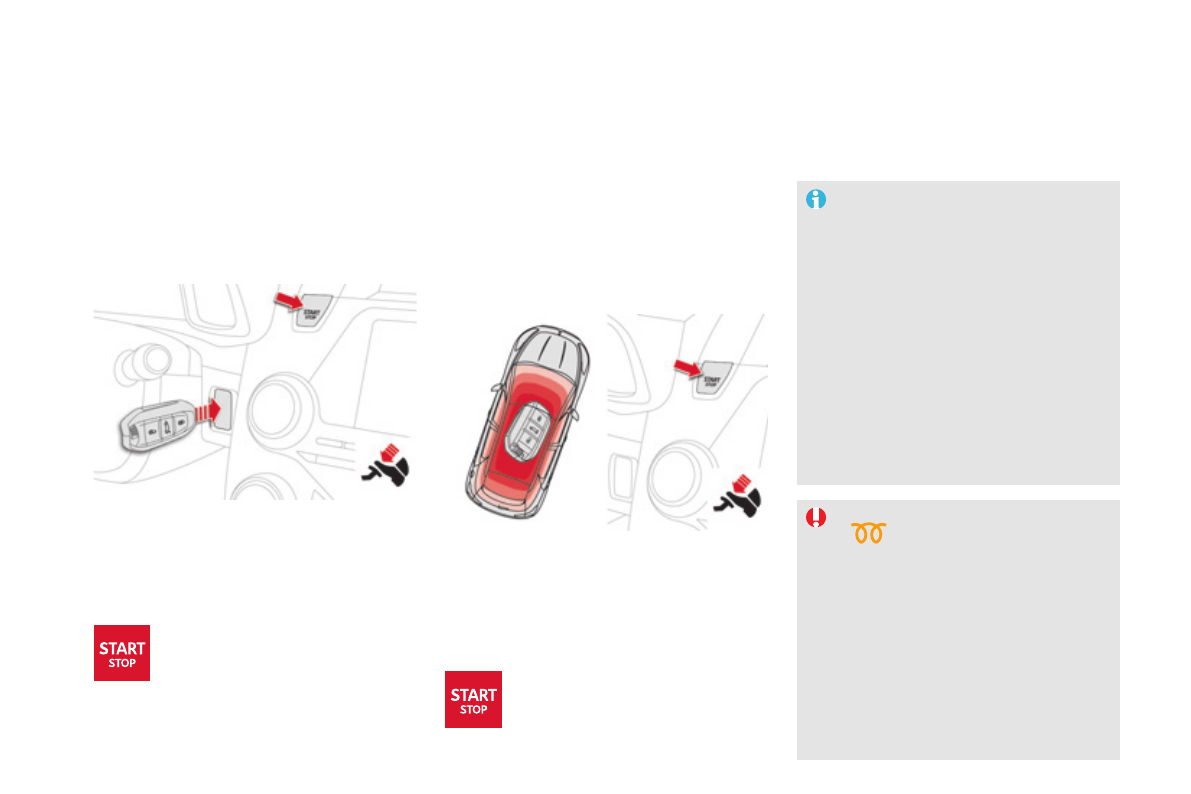 START
STOP

START
STOP

START
STOP

START
STOP