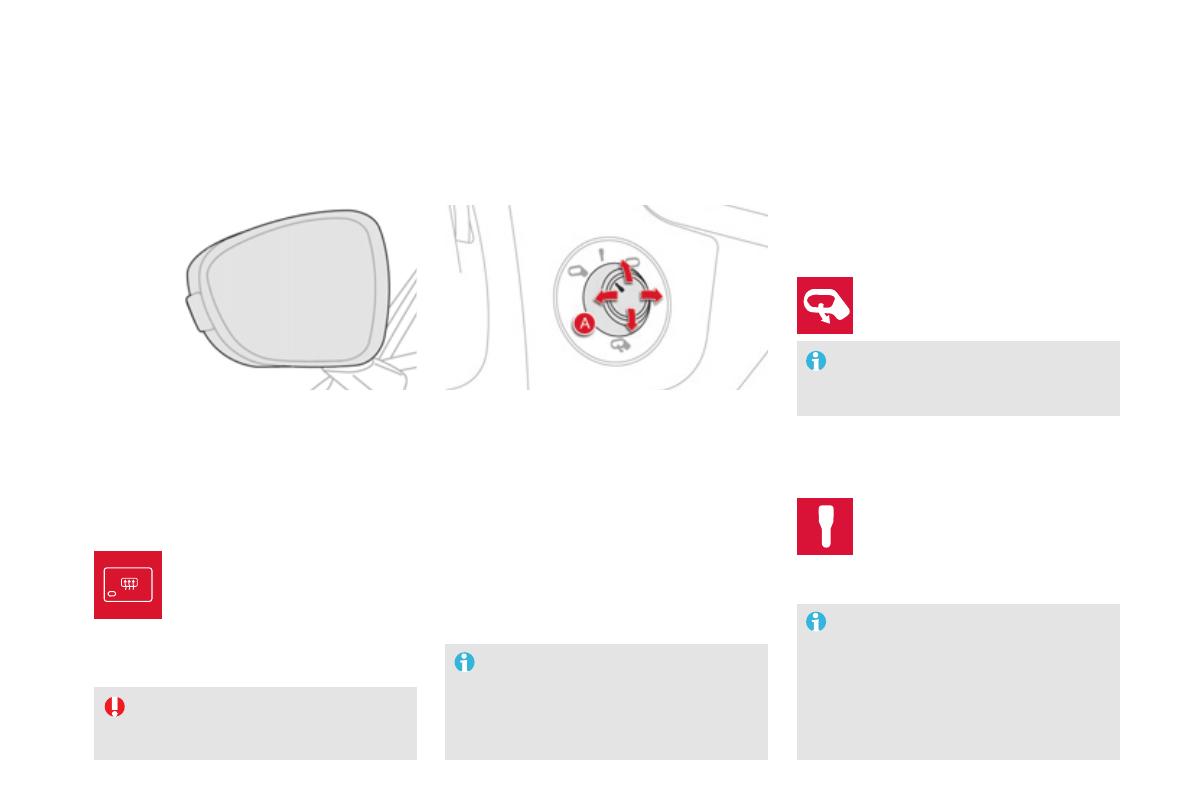 A