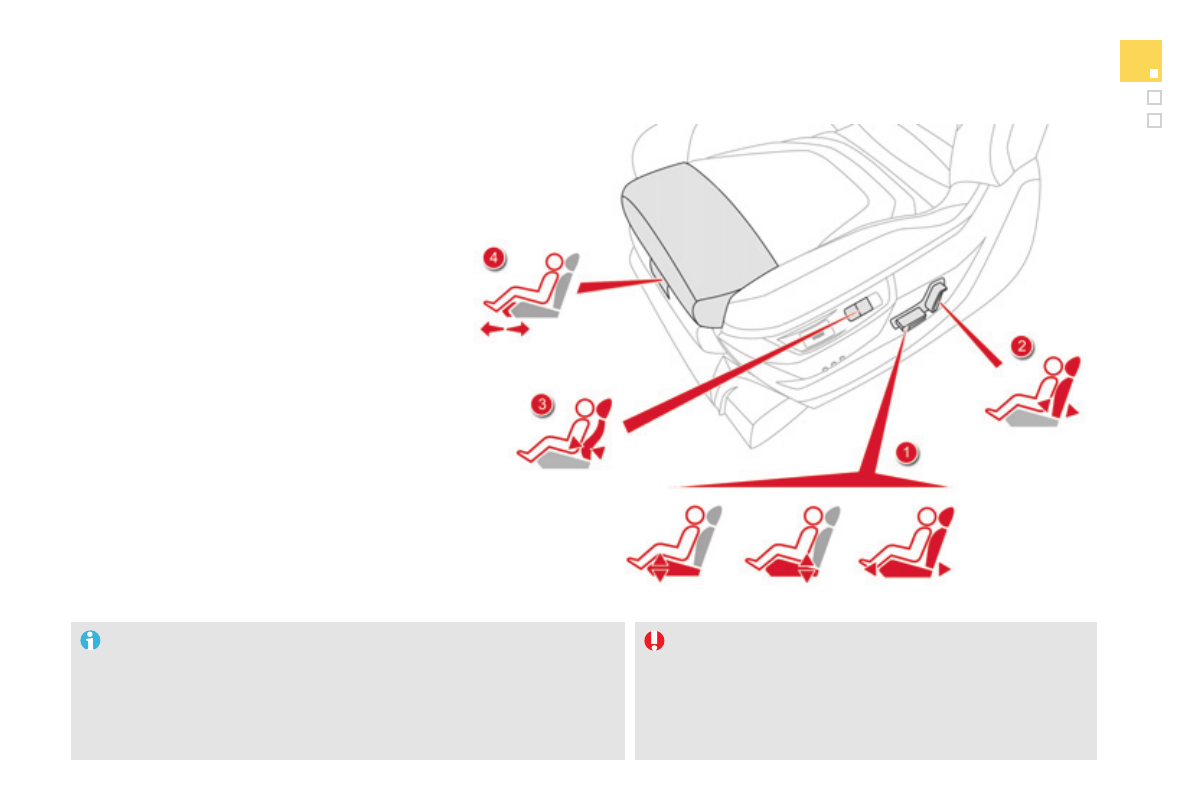 4

3

2

1