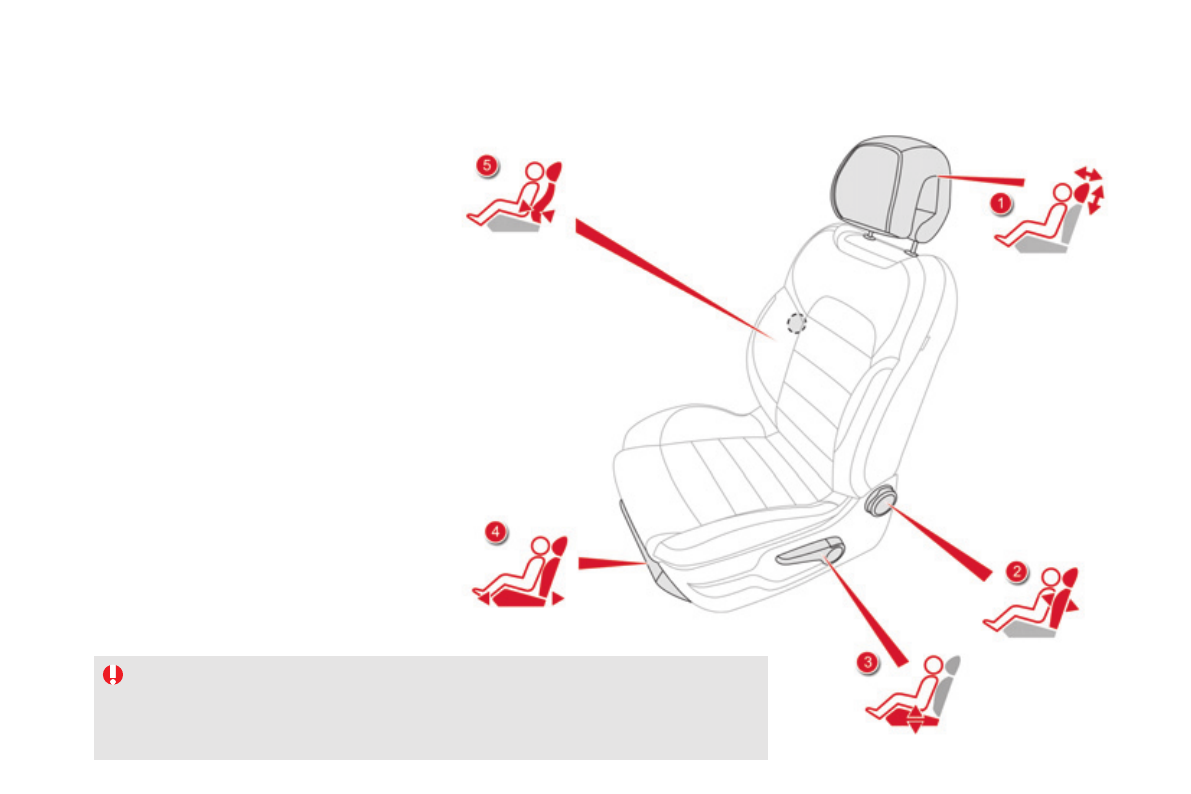 5

1

4

2

3