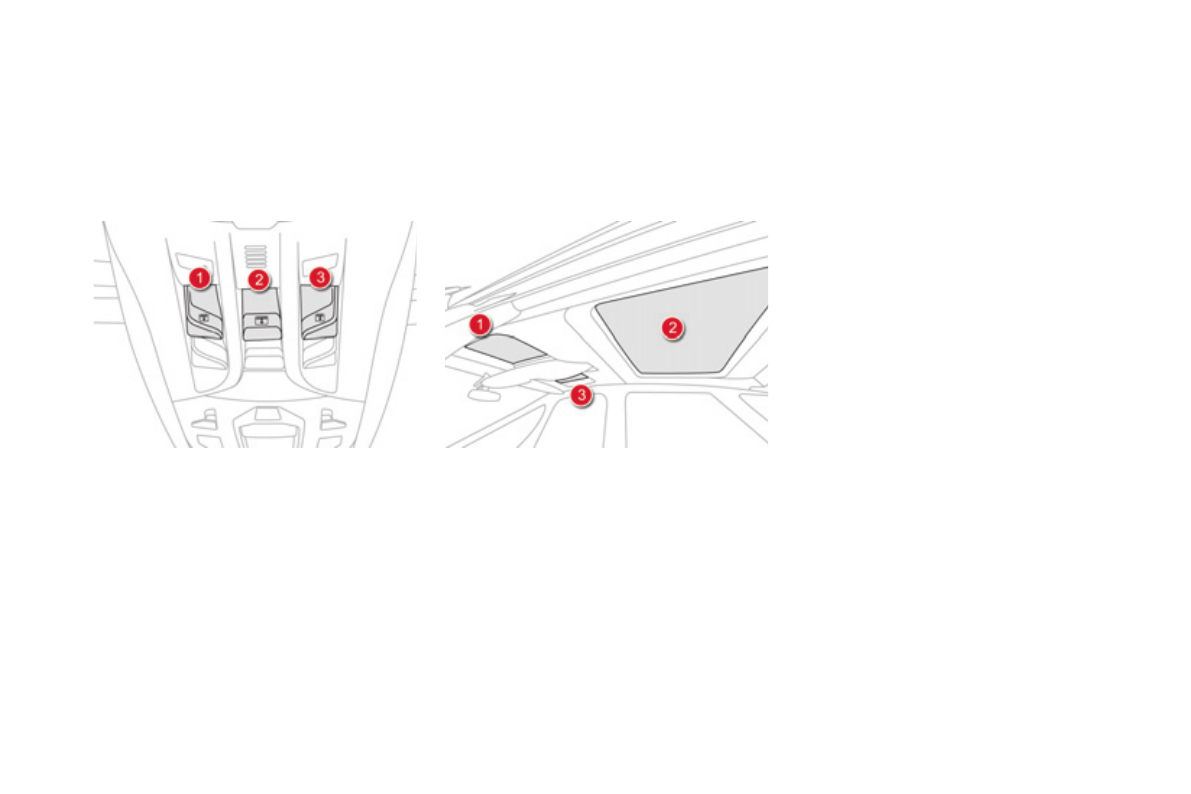 1
2
3

1
2
3